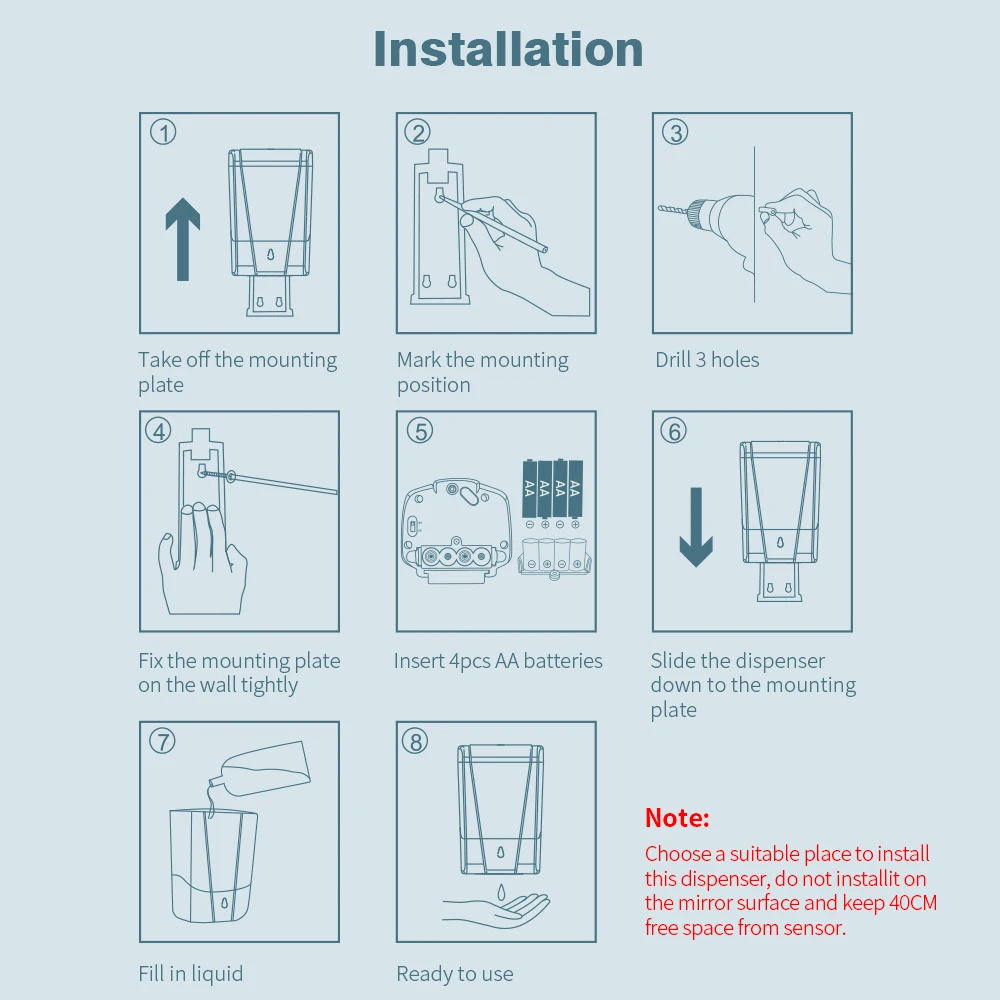 Installation

①

Take off the mounting plate

②

Mark the mounting position

③

Drill 3 holes

④

Fix the mounting plate on the wall tightly

⑤

AA AA AA AA

Insert 4pcs AA batteries

⑥

Slide the dispenser down to the mounting plate

⑦

Fill in liquid

⑧

Ready to use

Note:

Choose a suitable place to install this dispenser, do not installit on the mirror surface and keep 40CM free space from sensor.