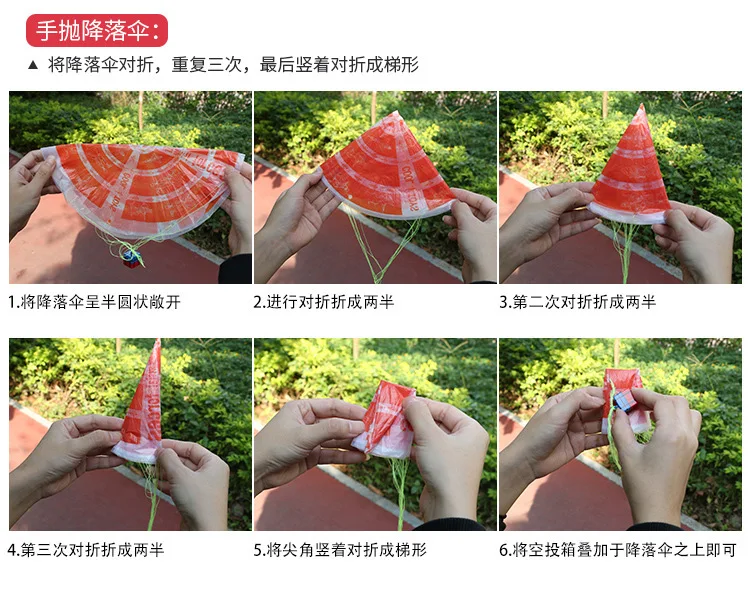 手抛降落伞:

▲ 将降落伞对折，重复三次，最后竖着对折成梯形

1.将降落伞呈半圆状敞开

2.进行对折折成两半

3.第二次对折折成两半

4.第三次对折折成两半

5.将尖角竖着对折成梯形

6.将空投箱叠加于降落伞之上即可