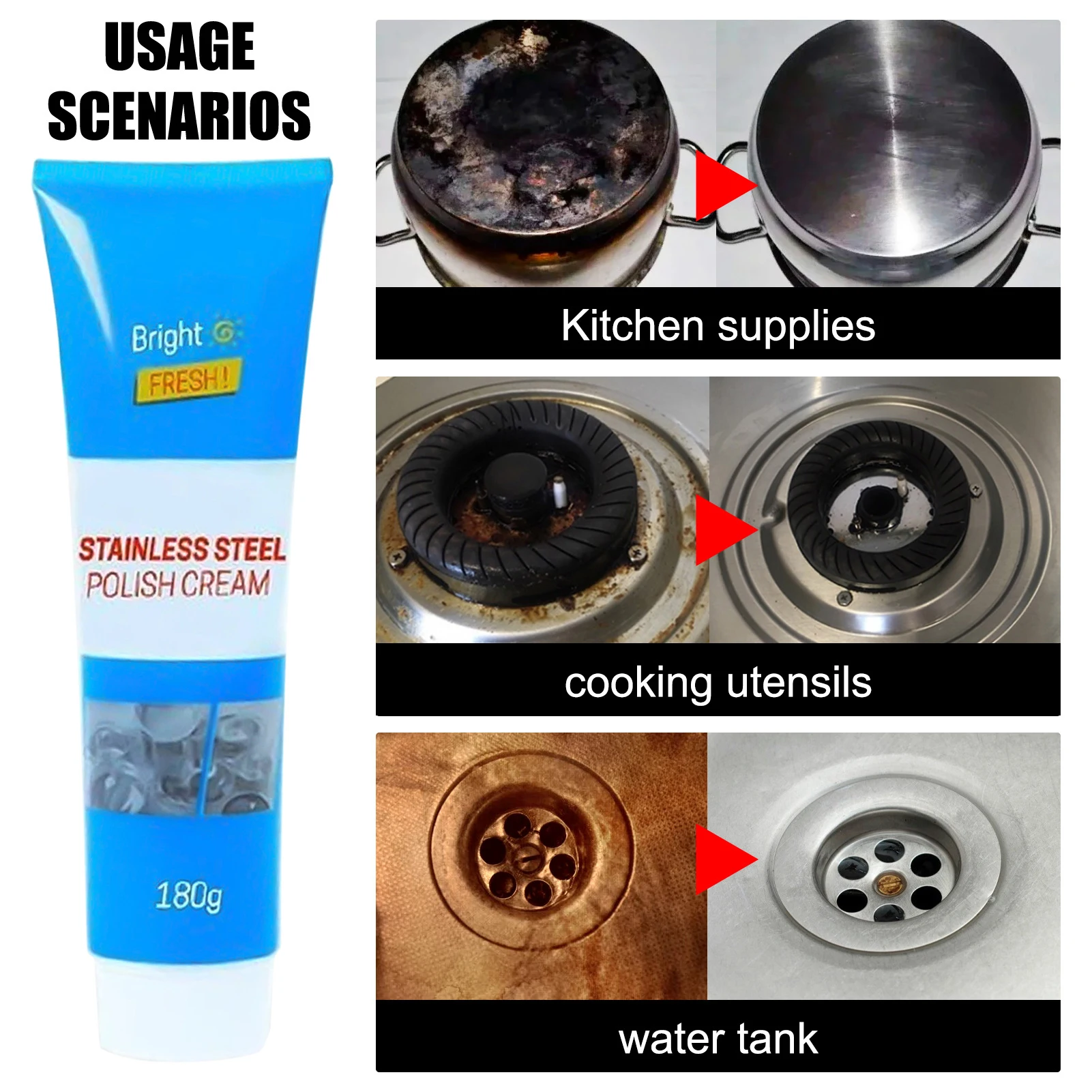 USAGE SCENARIOS

Bright
FRESH!

STAINLESS STEEL
POLISH CREAM

180g

Kitchen supplies

cooking utensils

water tank