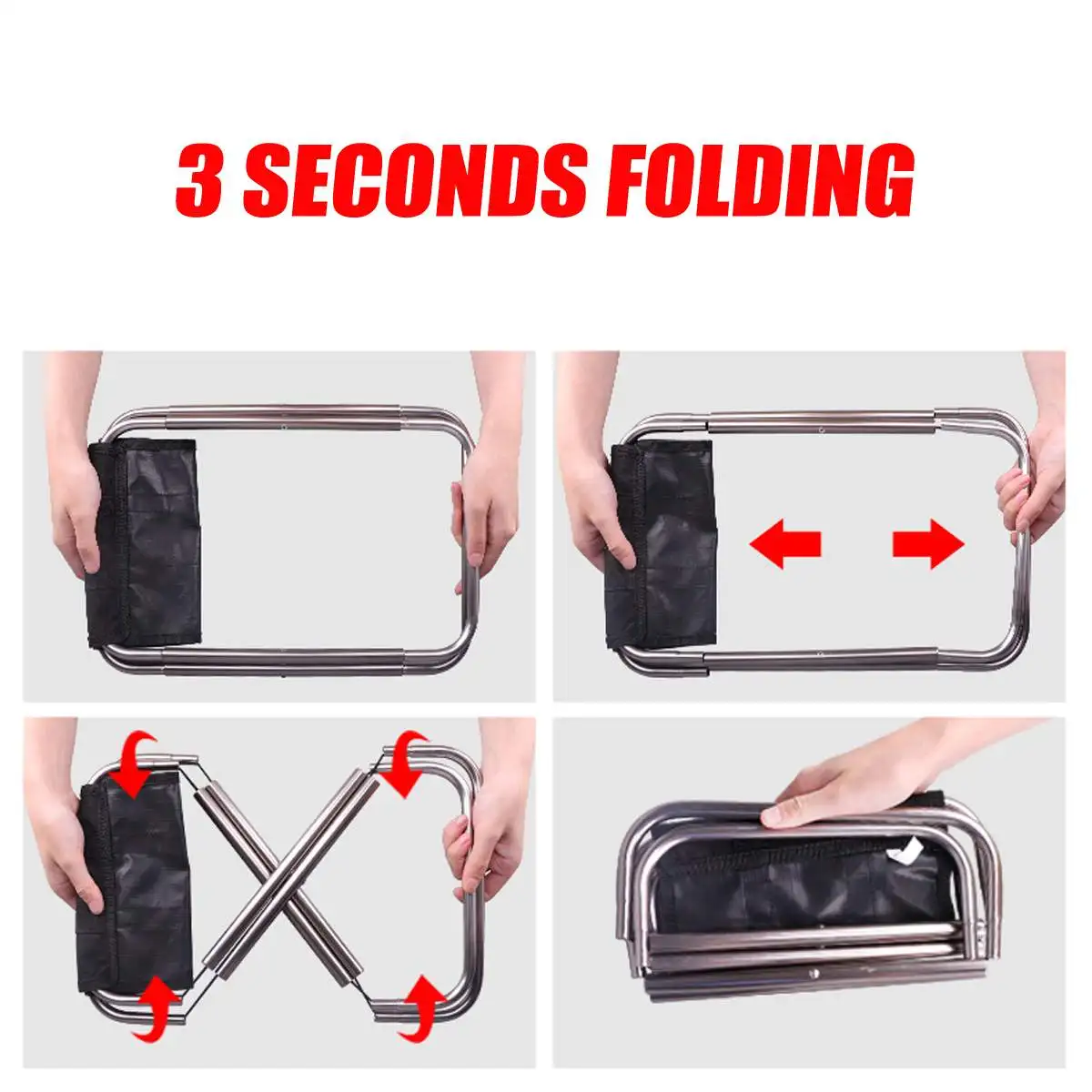 3 SECONDS FOLDING