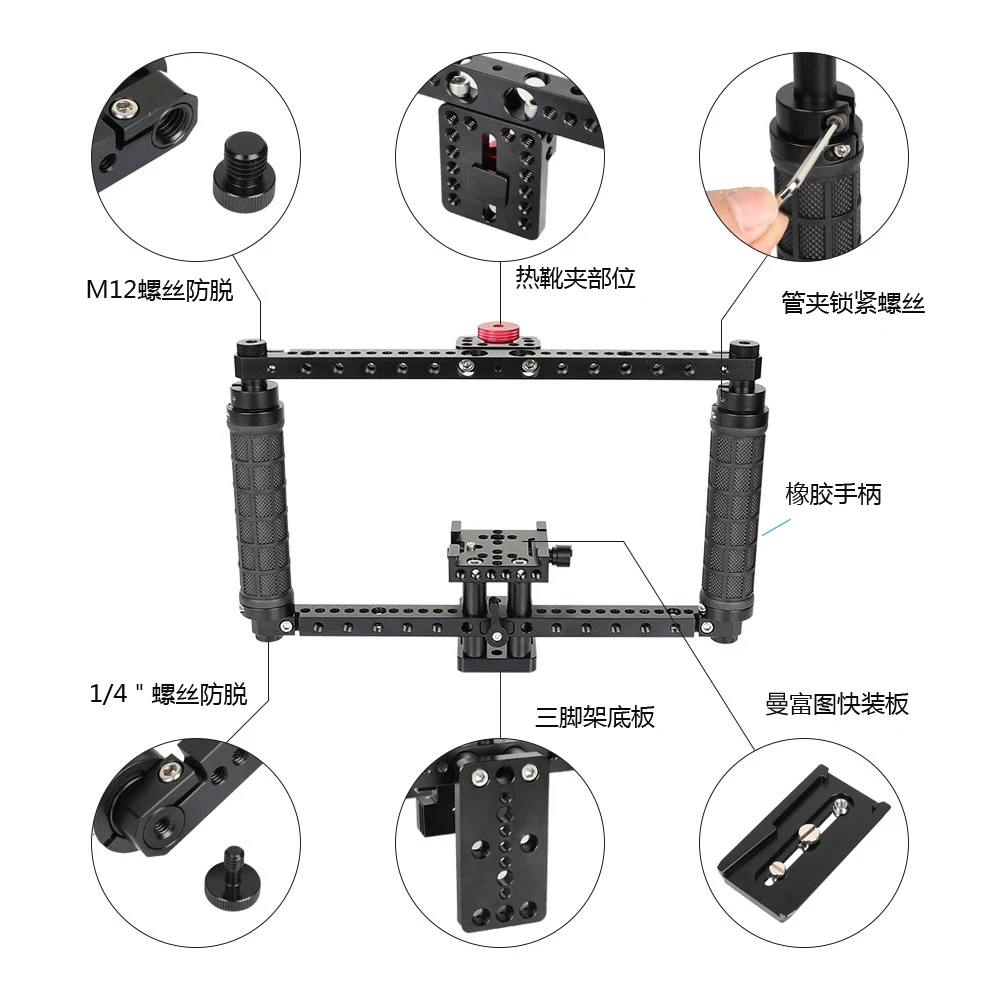 M12螺丝防脱

热靴夹部位

管夹锁紧螺丝

橡胶手柄

1/4 " 螺丝防脱

三脚架底板

曼富图快装板