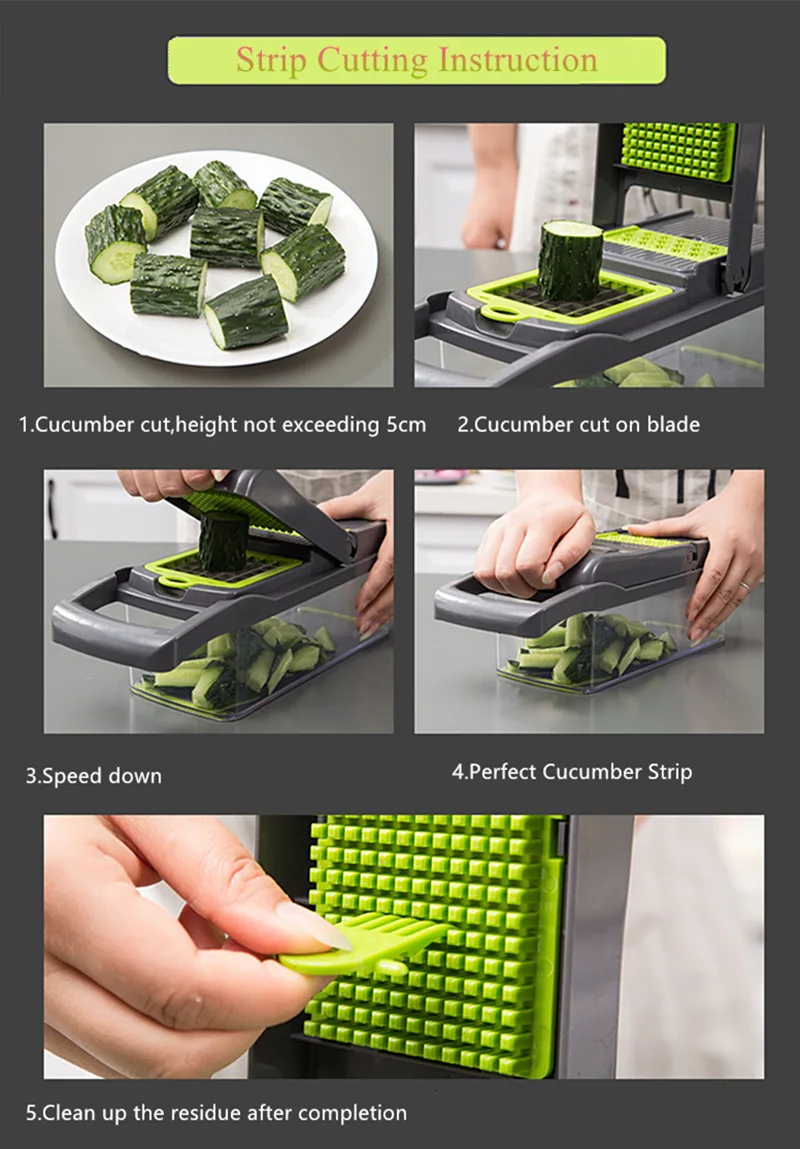 Strip Cutting Instruction

1.Cucumber cut,height not exceeding 5cm

2.Cucumber cut on blade

3.Speed down

4.Perfect Cucumber Strip

5.Clean up the residue after completion