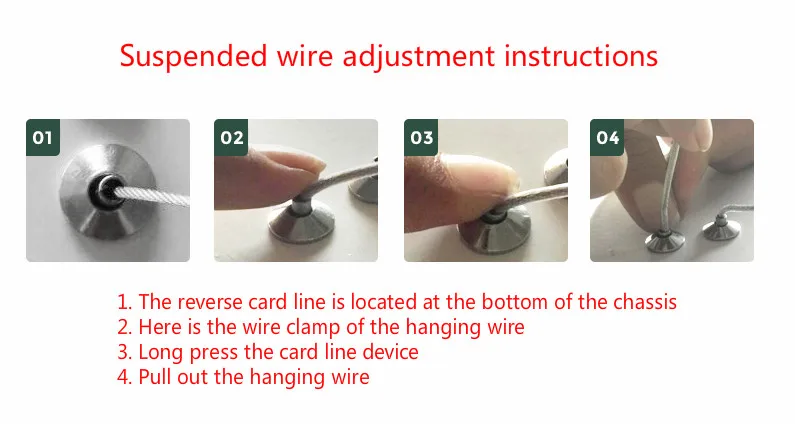 Suspended wire adjustment instructions

01

02

03

04

1. The reverse card line is located at the bottom of the chassis
2. Here is the wire clamp of the hanging wire
3. Long press the card line device
4. Pull out the hanging wire