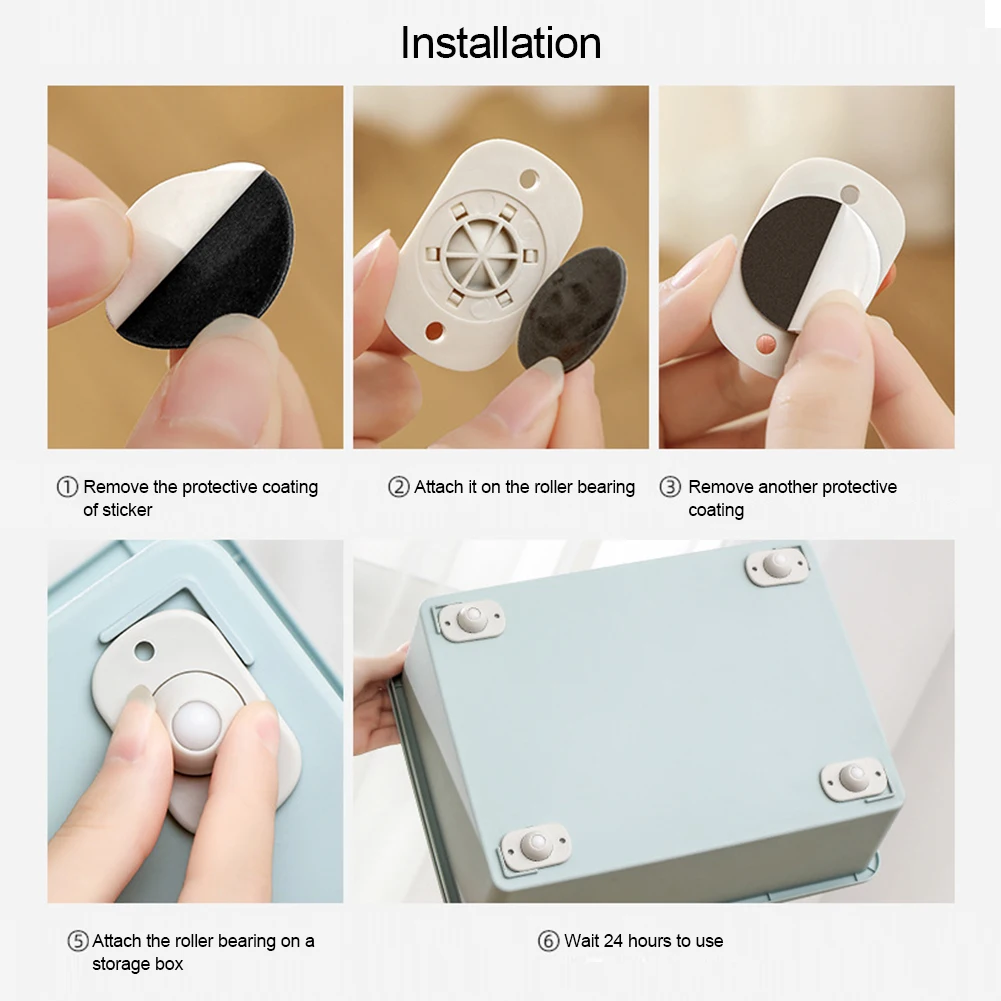 Installation

① Remove the protective coating of sticker

② Attach it on the roller bearing

③ Remove another protective coating

⑤ Attach the roller bearing on a storage box

⑥ Wait 24 hours to use