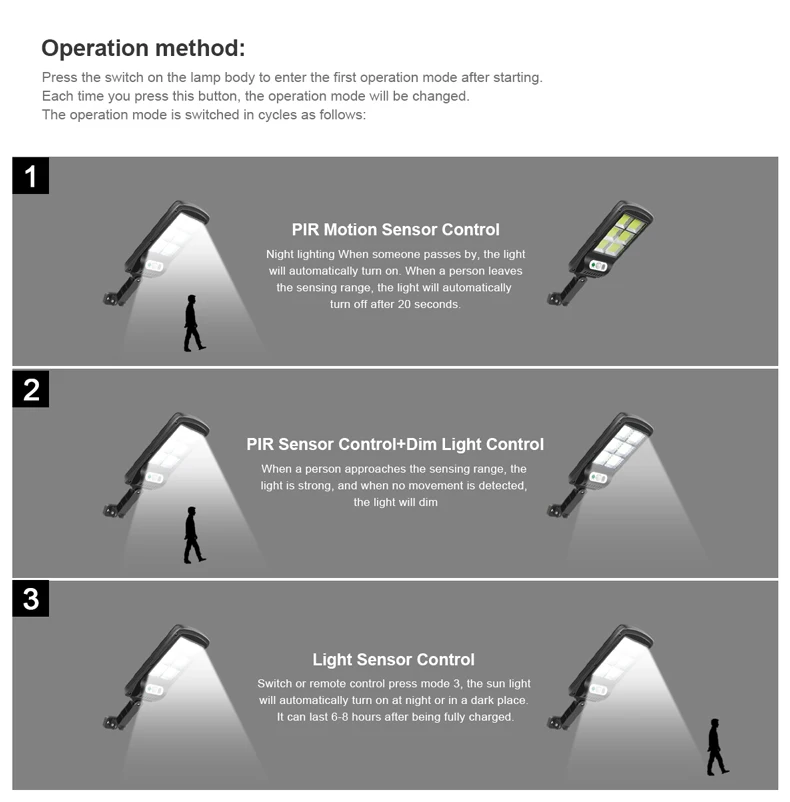 Operation method:

Press the switch on the lamp body to enter the first operation mode after starting.
Each time you press this button, the operation mode will be changed.
The operation mode is switched in cycles as follows:

1

PIR Motion Sensor Control

Night lighting When someone passes by, the light will automatically turn on. When a person leaves the sensing range, the light will automatically turn off after 20 seconds.

2

PIR Sensor Control+Dim Light Control

When a person approaches the sensing range, the light is strong, and when no movement is detected, the light will dim

3

Light Sensor Control

Switch or remote control press mode 3, the sun light will automatically turn on at night or in a dark place. It can last 6-8 hours after being fully charged.