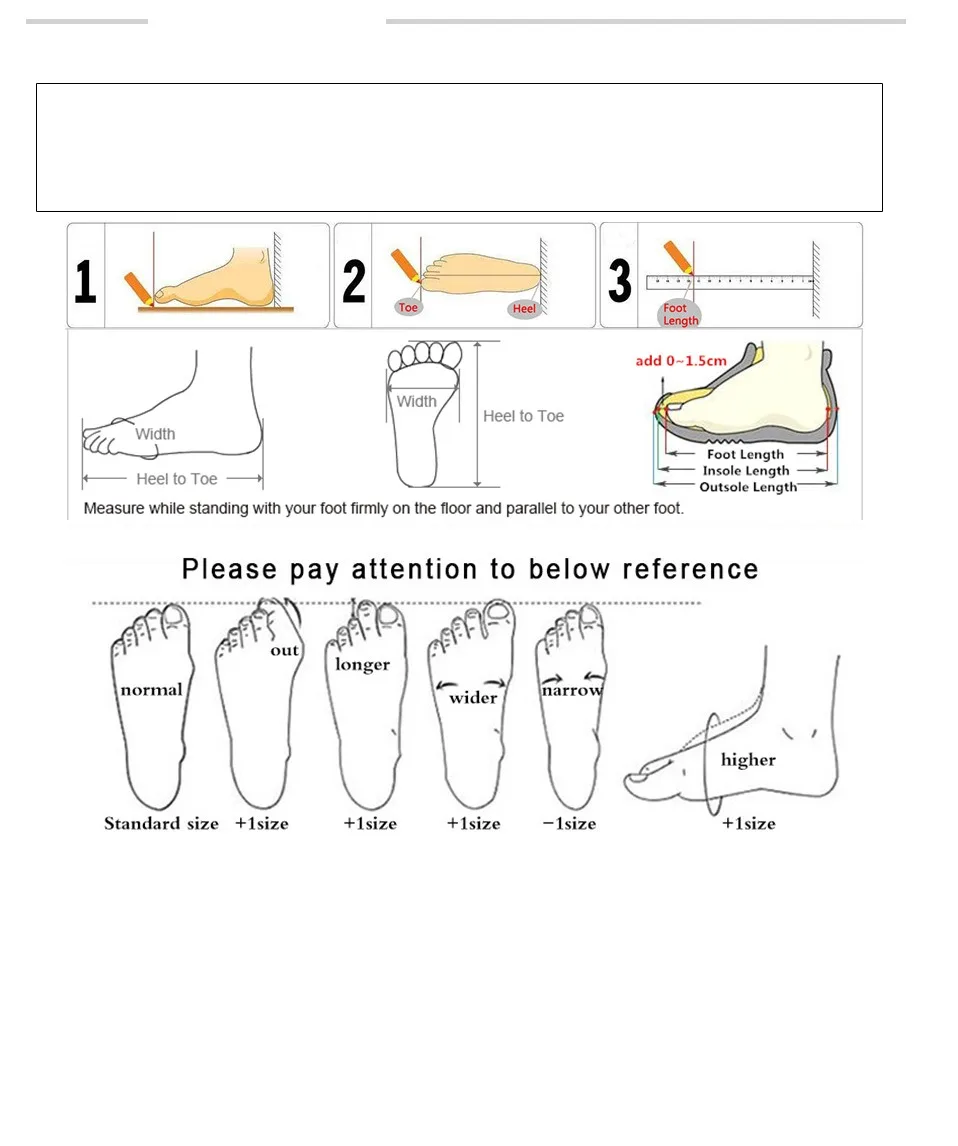 1

2

Toe

Heel

3

Foot Length

Width

Heel to Toe

Width

Heel to Toe

add 0~1.5cm

Foot Length

Insole Length

Outsole Length

Measure while standing with your foot firmly on the floor and parallel to your other foot.

Please pay attention to below reference

normal

out

longer

wider

narrow

higher

Standard size

+1size

+1size

+1size

−1size

+1size