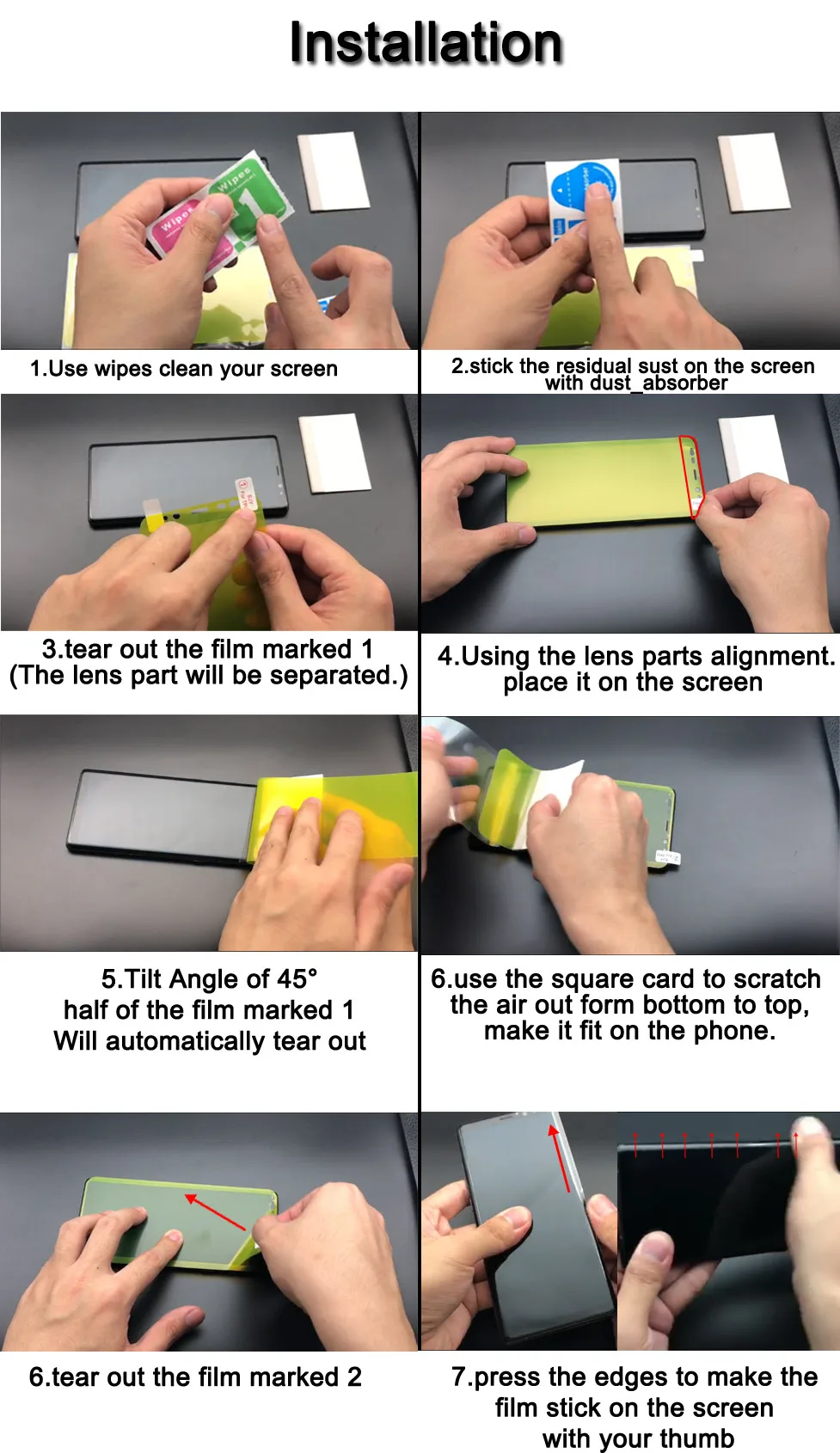 Installation

Wipes

Wipes

1

1.Use wipes clean your screen

2.stick the residual sust on the screen with dust_absorber

3.tear out the film marked 1
(The lens part will be separated.)

4.Using the lens parts alignment. place it on the screen

5.Tilt Angle of 45°
half of the film marked 1
Will automatically tear out

6.use the square card to scratch the air out form bottom to top, make it fit on the phone.

6.tear out the film marked 2

7.press the edges to make the film stick on the screen with your thumb