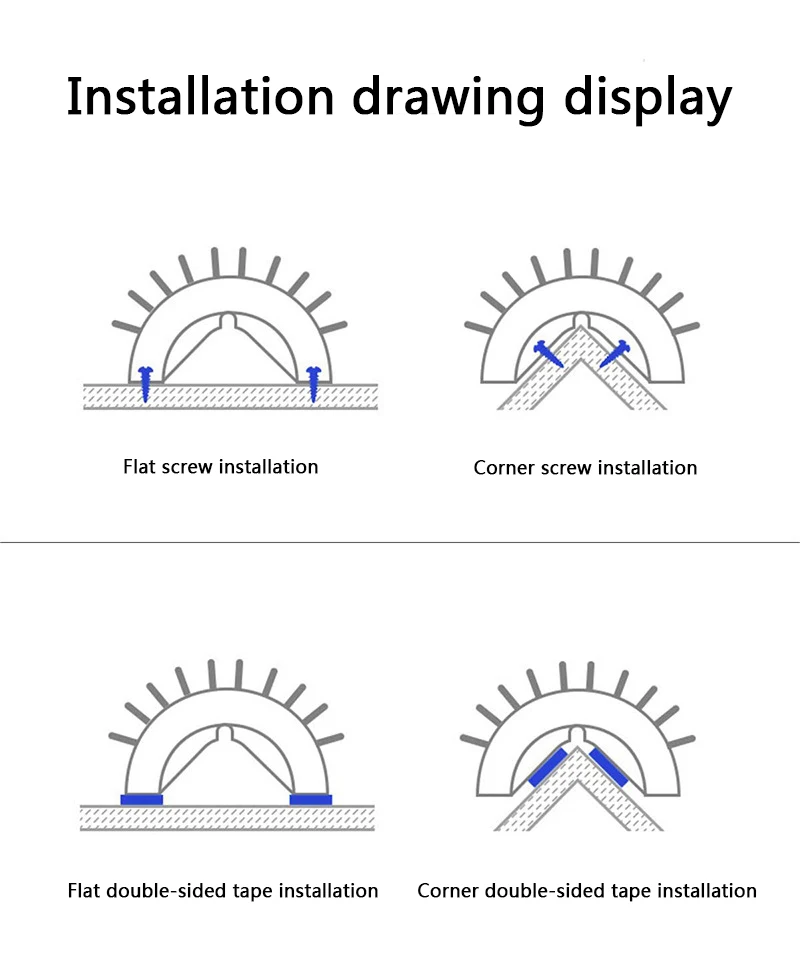 Installation drawing display

Flat screw installation

Corner screw installation

Flat double-sided tape installation

Corner double-sided tape installation