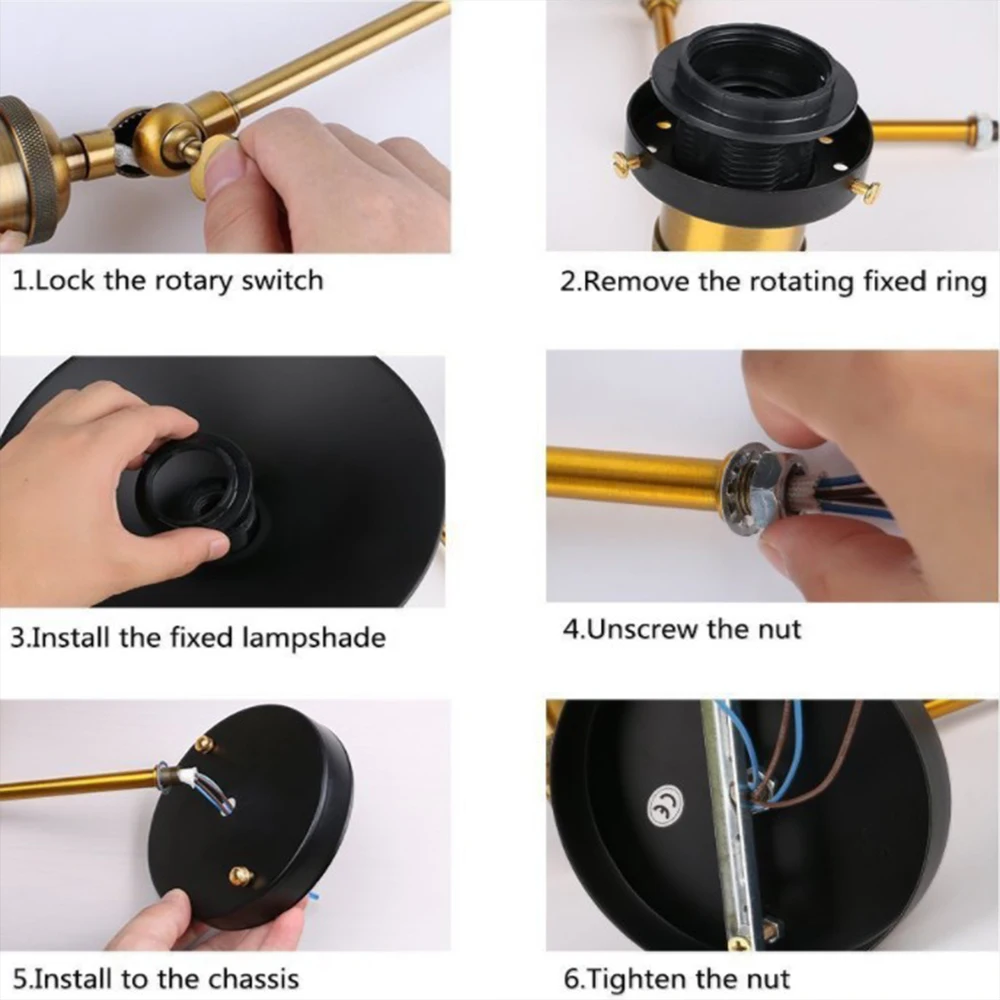 1.Lock the rotary switch

2.Remove the rotating fixed ring

3.Install the fixed lampshade

4.Unscrew the nut

5.Install to the chassis

CE

6.Tighten the nut