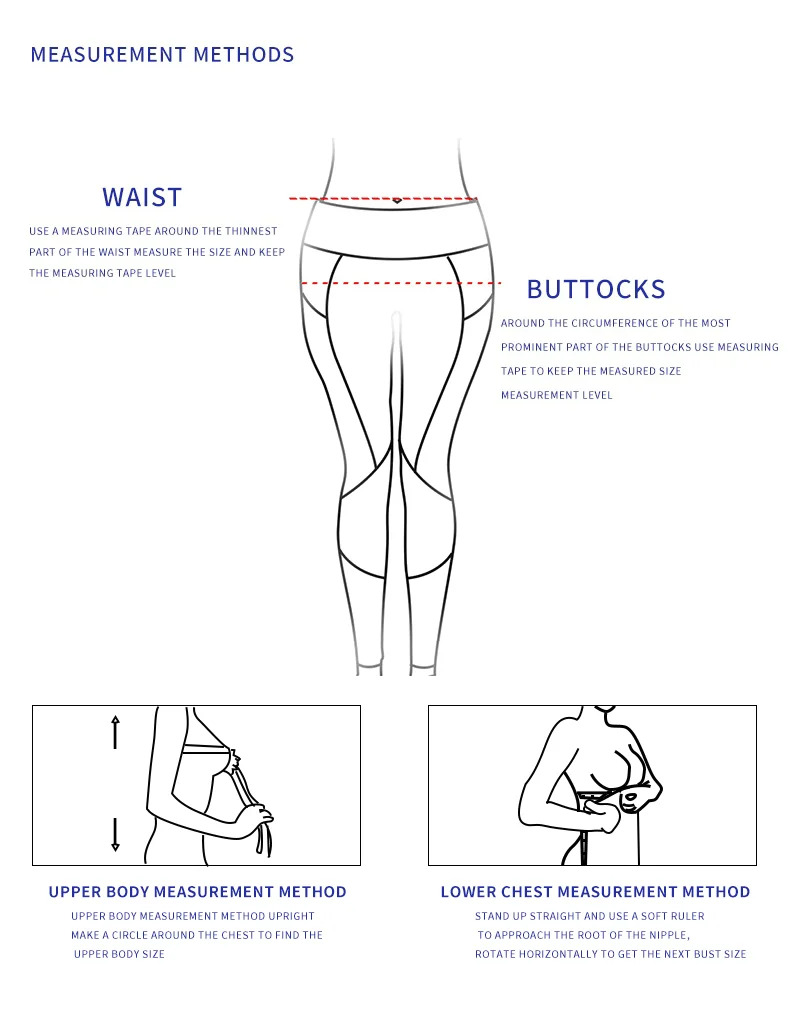 MEASUREMENT METHODS

WAIST

USE A MEASURING TAPE AROUND THE THINNEST PART OF THE WAIST MEASURE THE SIZE AND KEEP THE MEASURING TAPE LEVEL

BUTTOCKS

AROUND THE CIRCUMFERENCE OF THE MOST PROMINENT PART OF THE BUTTOCKS USE MEASURING TAPE TO KEEP THE MEASURED SIZE MEASUREMENT LEVEL

UPPER BODY MEASUREMENT METHOD

UPPER BODY MEASUREMENT METHOD UPRIGHT MAKE A CIRCLE AROUND THE CHEST TO FIND THE UPPER BODY SIZE

LOWER CHEST MEASUREMENT METHOD

STAND UP STRAIGHT AND USE A SOFT RULER TO APPROACH THE ROOT OF THE NIPPLE, ROTATE HORIZONTALLY TO GET THE NEXT BUST SIZE