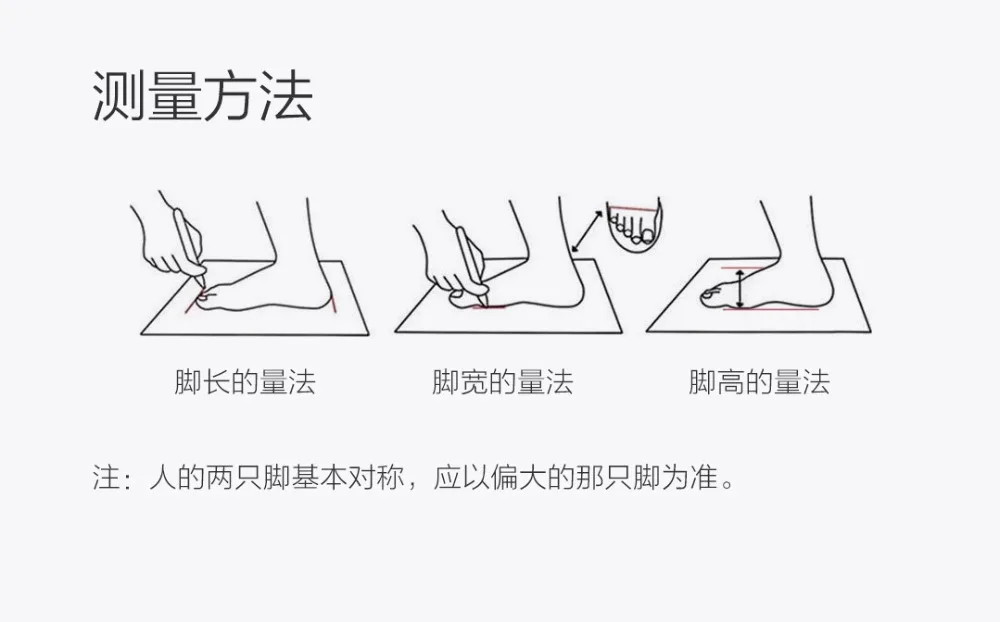 测量方法

脚长的量法

脚宽的量法

脚高的量法

注：人的两只脚基本对称，应以偏大的那只脚为准。