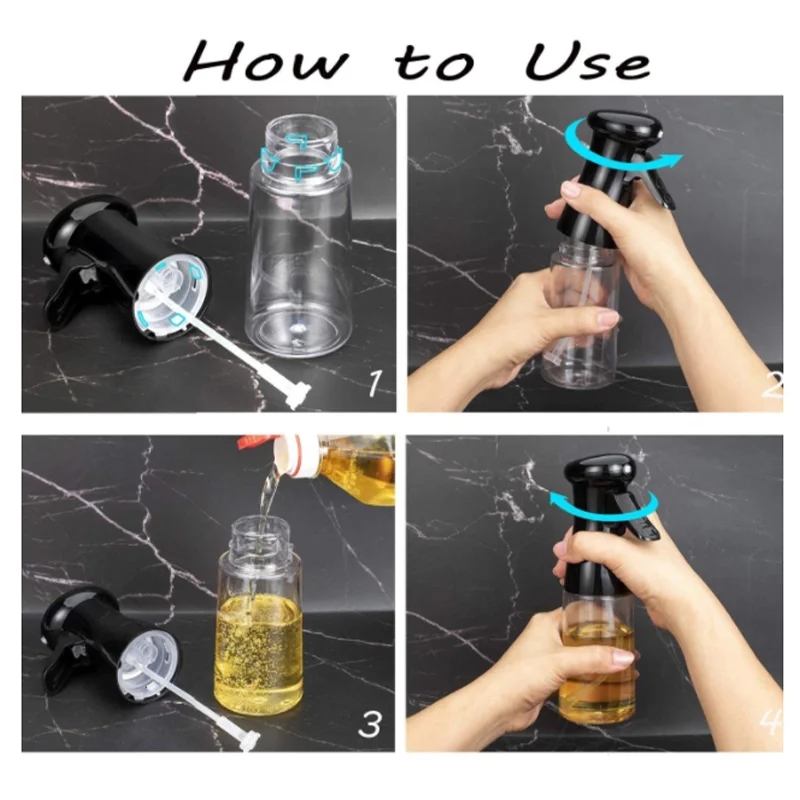 How to Use

1

2

3

4