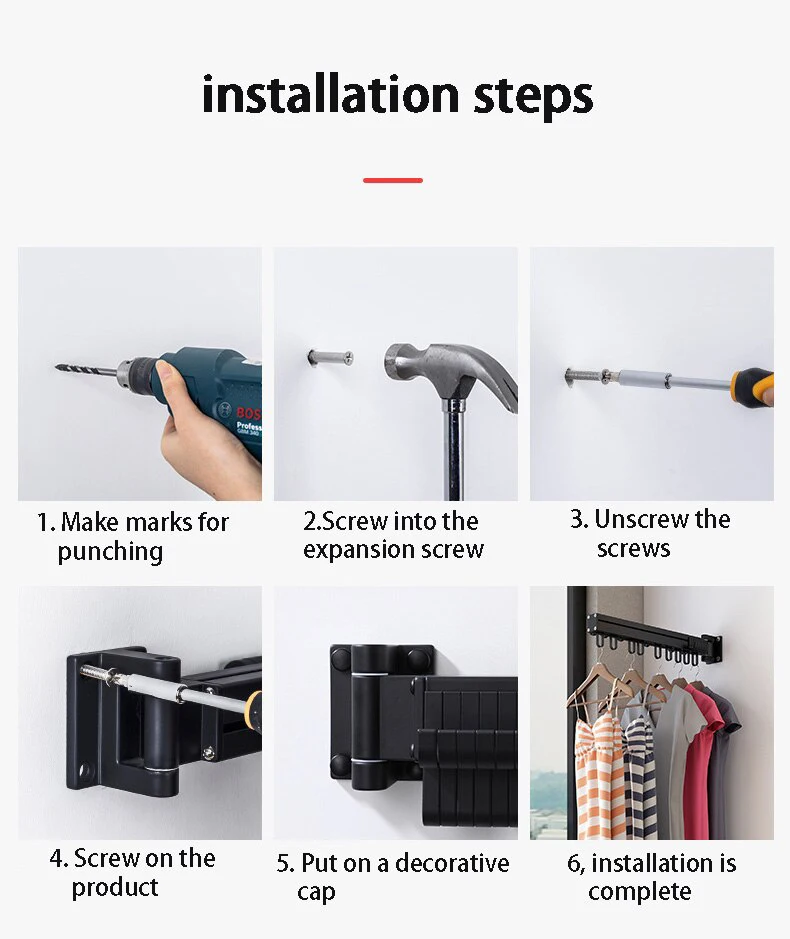 installation steps

BOSCH Profess GBM 340

1. Make marks for punching

2.Screw into the expansion screw

3. Unscrew the screws

4. Screw on the product

5. Put on a decorative cap

6, installation is complete