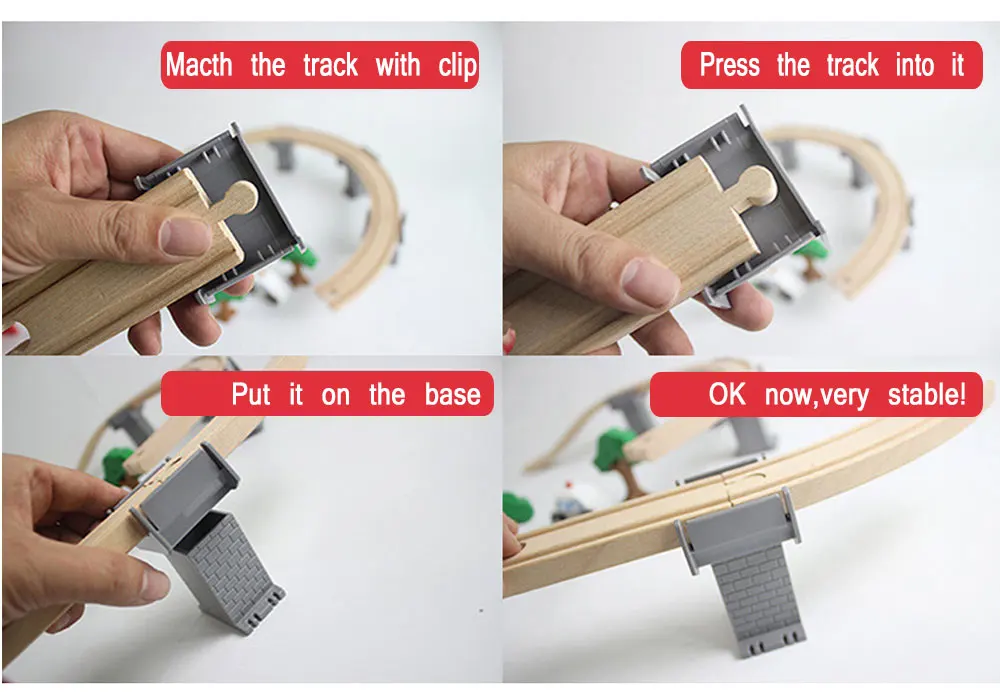 Macth the track with clip

Press the track into it

Put it on the base

OK now,very stable!