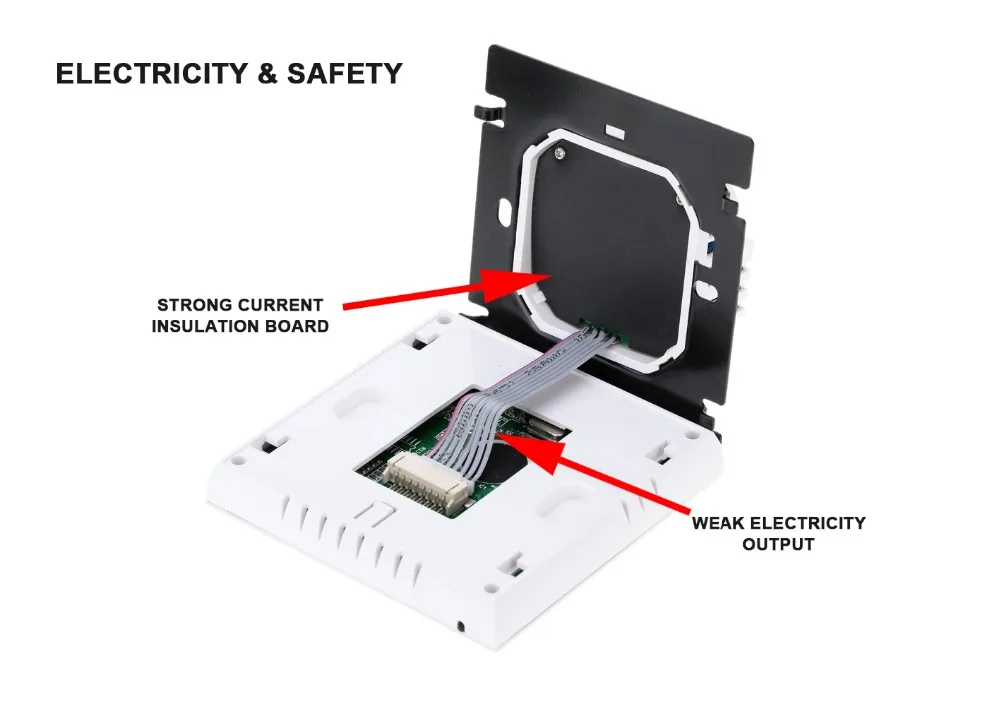 ELECTRICITY & SAFETY

STRONG CURRENT INSULATION BOARD

WEAK ELECTRICITY OUTPUT