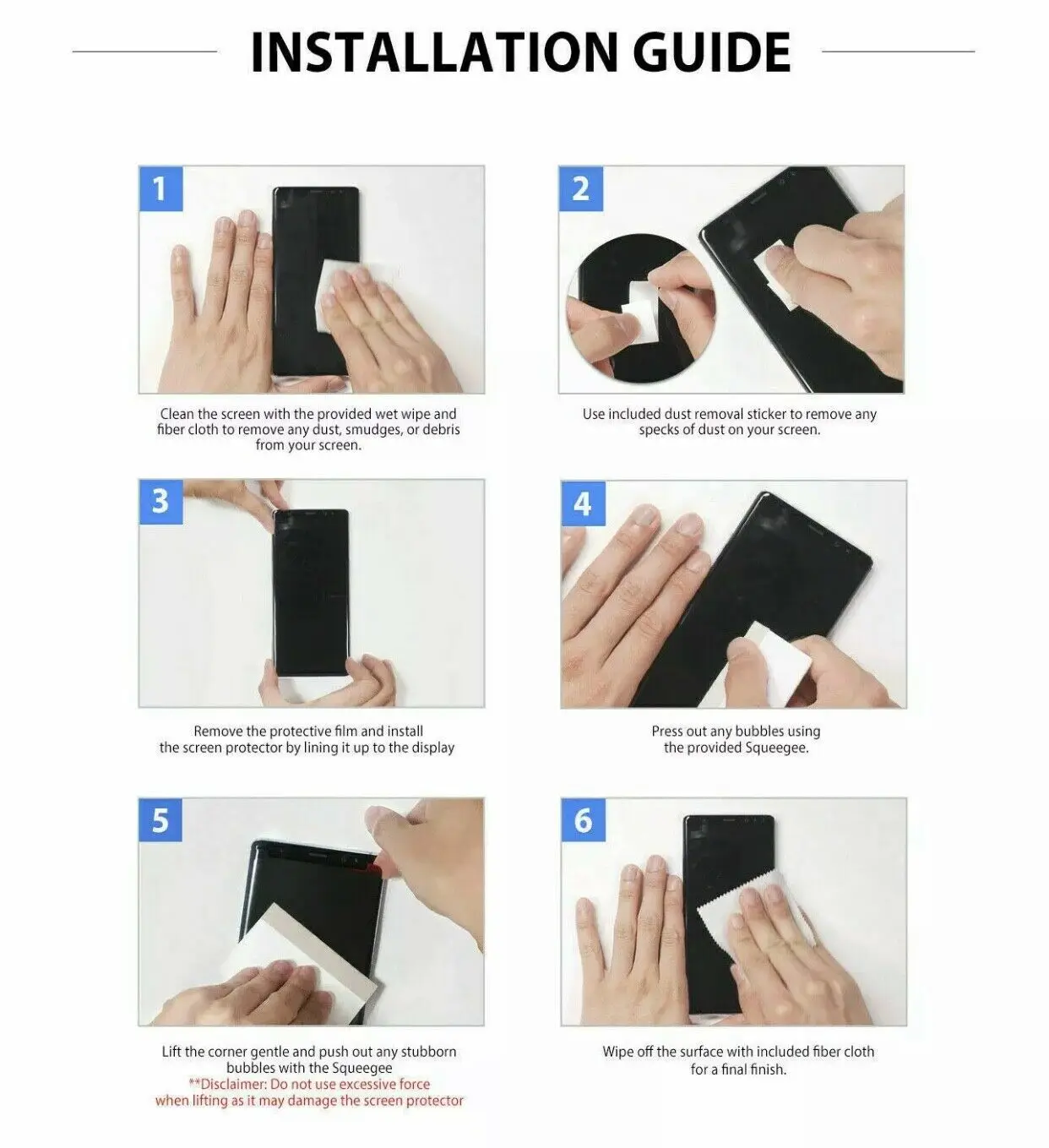 INSTALLATION GUIDE

1

Clean the screen with the provided wet wipe and fiber cloth to remove any dust, smudges, or debris from your screen.

2

Use included dust removal sticker to remove any specks of dust on your screen.

3

Remove the protective film and install the screen protector by lining it up to the display

4

Press out any bubbles using the provided Squeegee.

5

Lift the corner gentle and push out any stubborn bubbles with the Squeegee
**Disclaimer: Do not use excessive force when lifting as it may damage the screen protector

6

Wipe off the surface with included fiber cloth for a final finish.