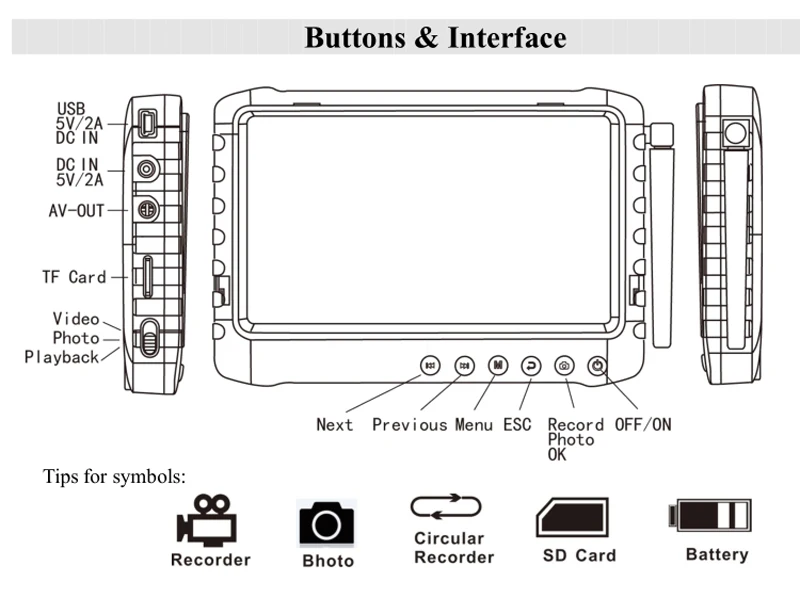 Buttons & Interface

USB
5V/2A
DC IN

DC IN
5V/2A

AV-OUT

TF Card

Video
Photo
Playback

M

Next Previous Menu ESC Record Photo OK OFF/ON

Tips for symbols:

Recorder Bhoto Circular Recorder SD Card Battery