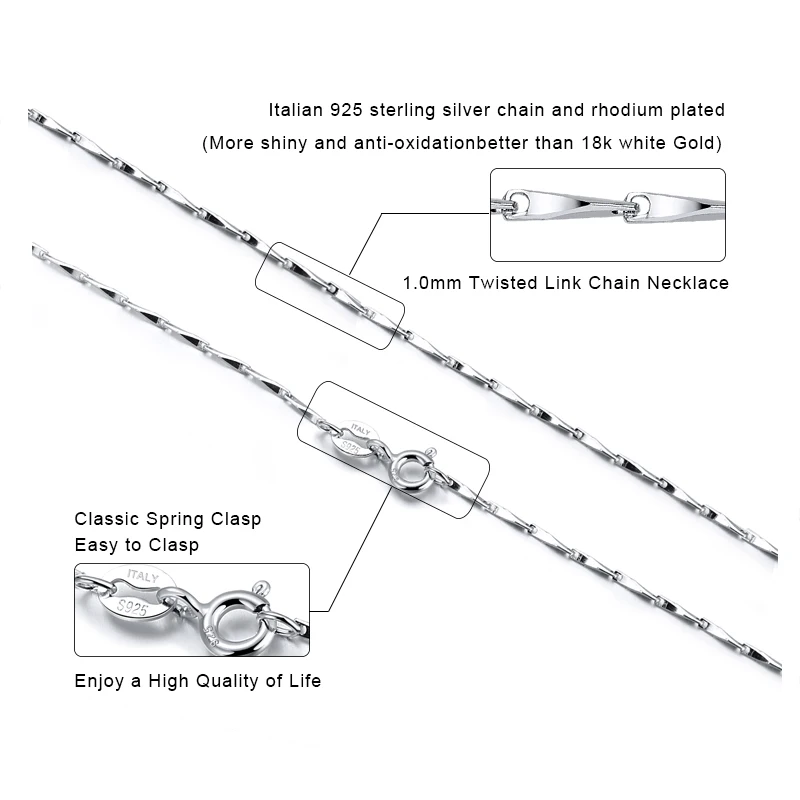 Italian 925 sterling silver chain and rhodium plated
(More shiny and anti-oxidationbetter than 18k white Gold)

1.0mm Twisted Link Chain Necklace

ITALY
S925

Classic Spring Clasp
Easy to Clasp

ITALY
S925
925

Enjoy a High Quality of Life