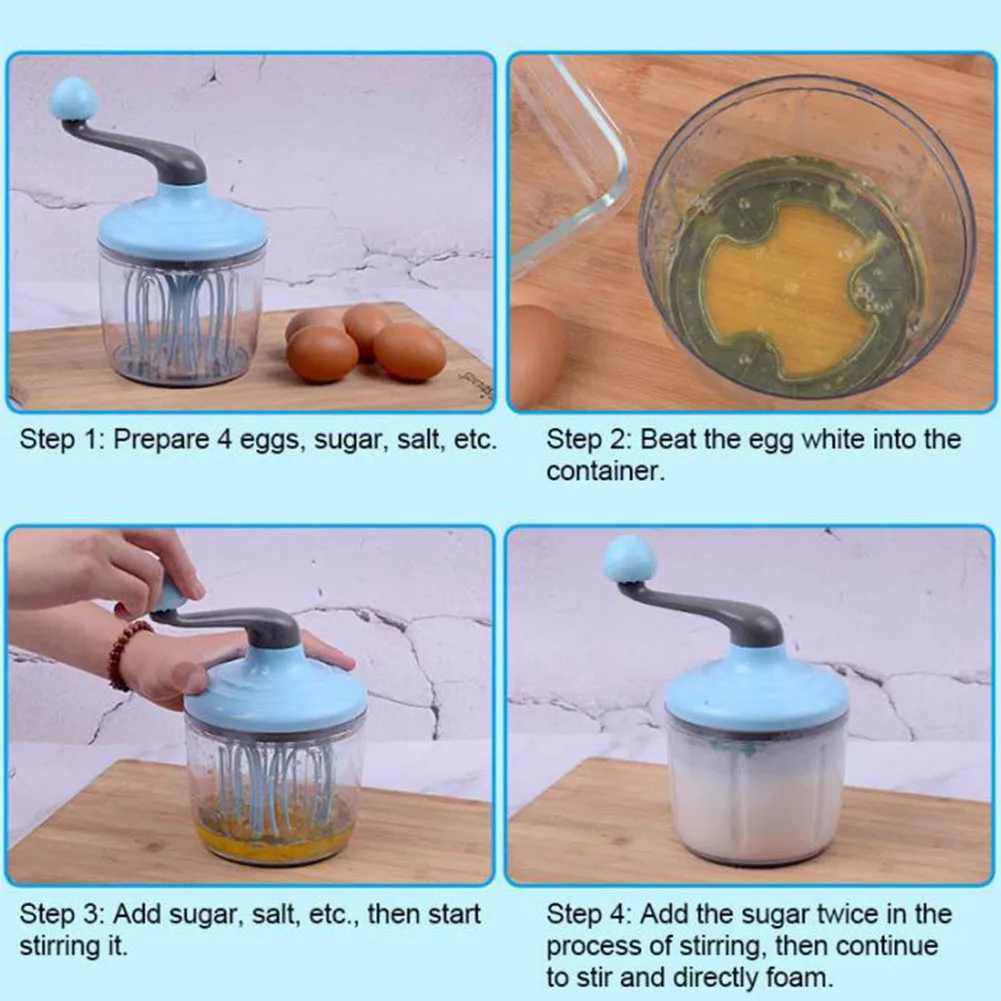 Step 1: Prepare 4 eggs, sugar, salt, etc.

Step 2: Beat the egg white into the container.

Step 3: Add sugar, salt, etc., then start stirring it.

Step 4: Add the sugar twice in the process of stirring, then continue to stir and directly foam.