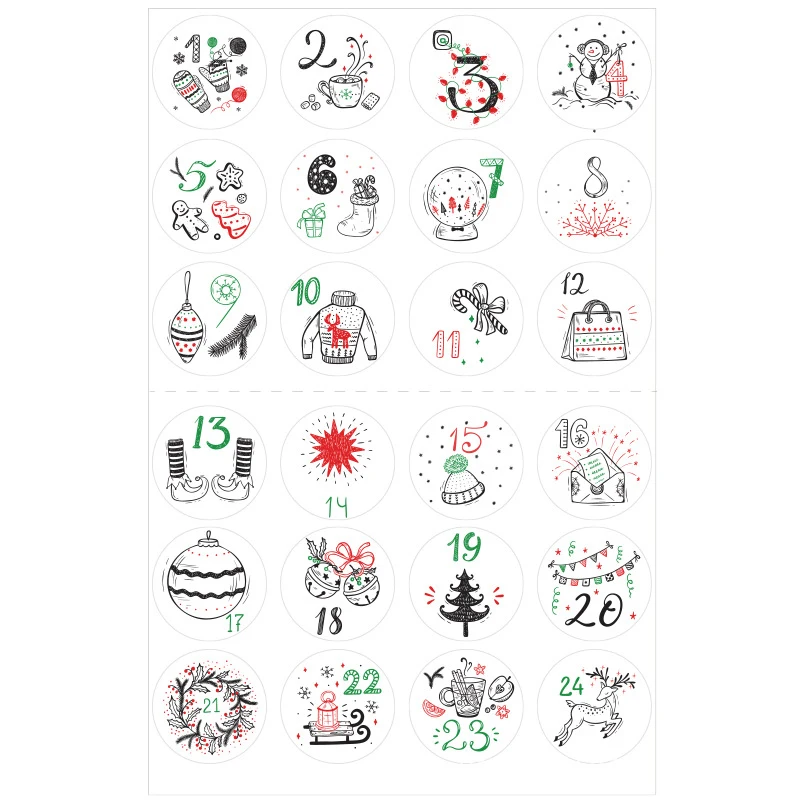 1
2
3
4
5
6
7
8
9
10
11
12
13
14
15
16
17
18
19
20
21
22
23
24