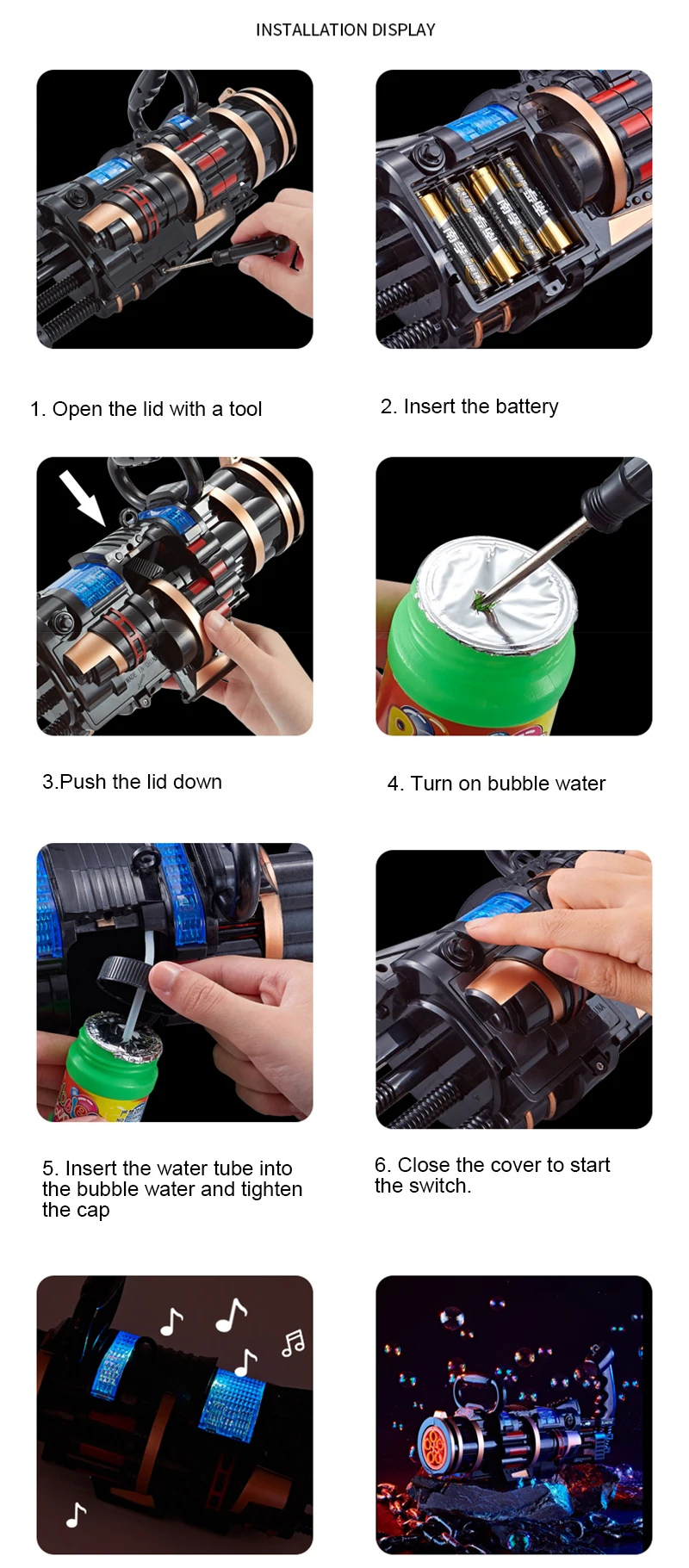 INSTALLATION DISPLAY

1. Open the lid with a tool

2. Insert the battery

3.Push the lid down

4. Turn on bubble water

5. Insert the water tube into the bubble water and tighten the cap

6. Close the cover to start the switch.