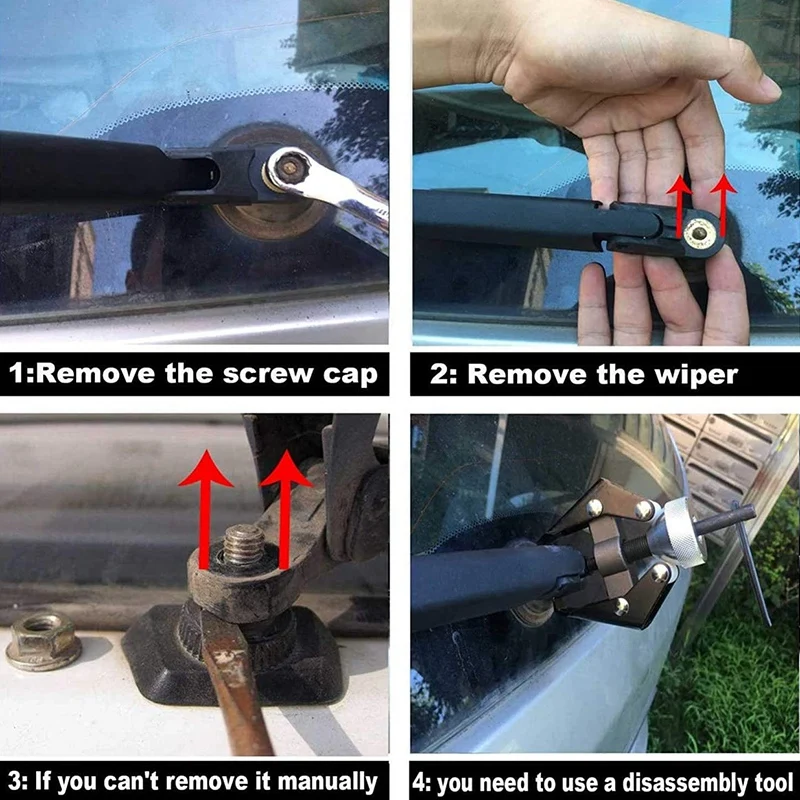 1:Remove the screw cap

2: Remove the wiper

3: If you can't remove it manually

4: you need to use a disassembly tool