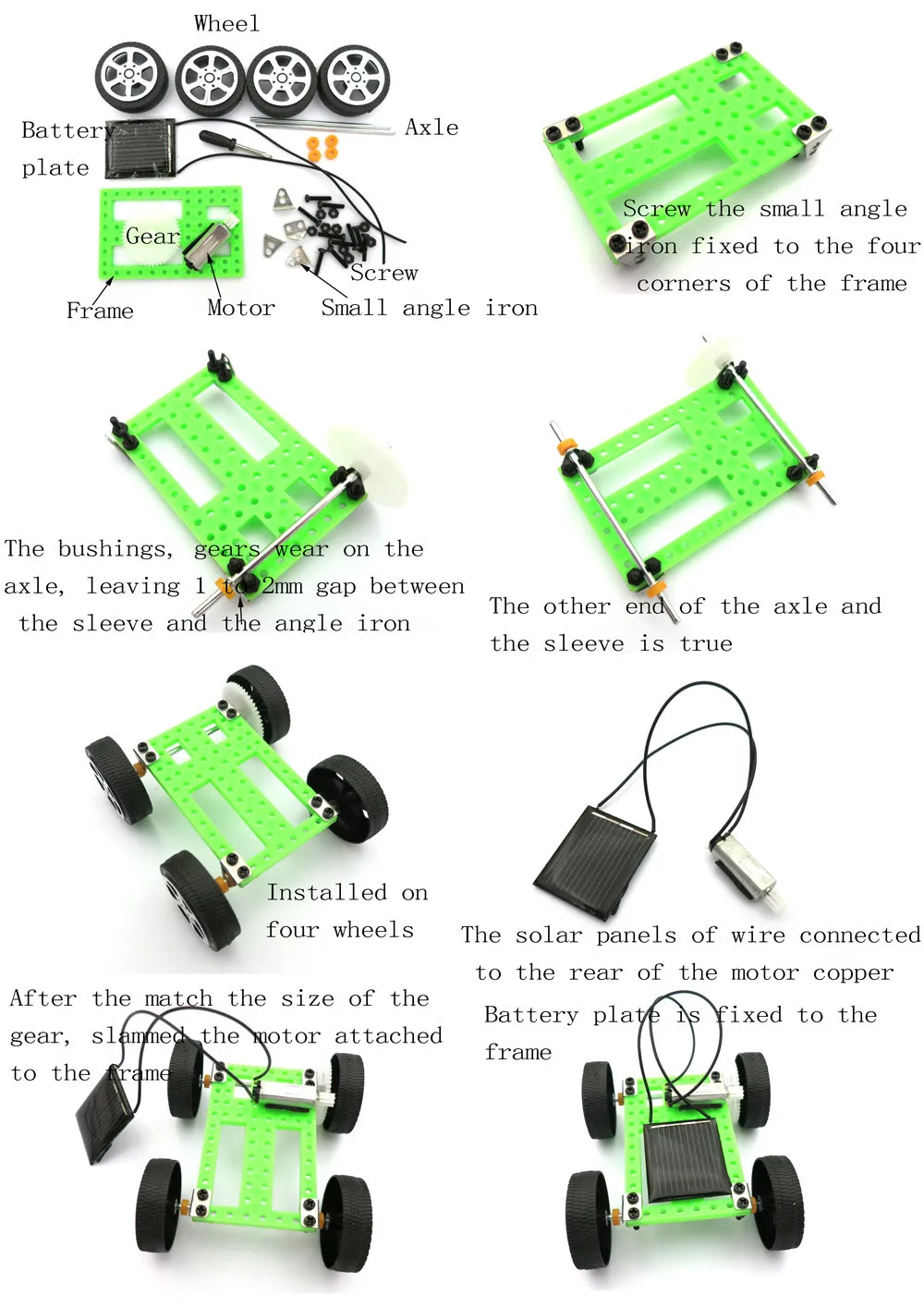 Wheel

Battery plate

Axle

Gear

Screw

Frame

Motor

Small angle iron

Screw the small angle iron fixed to the four corners of the frame

The bushings, gears wear on the axle, leaving 1 to 2mm gap between the sleeve and the angle iron

The other end of the axle and the sleeve is true

Installed on four wheels

The solar panels of wire connected to the rear of the motor copper

After the match the size of the gear, slammed the motor attached to the frame

Battery plate is fixed to the frame