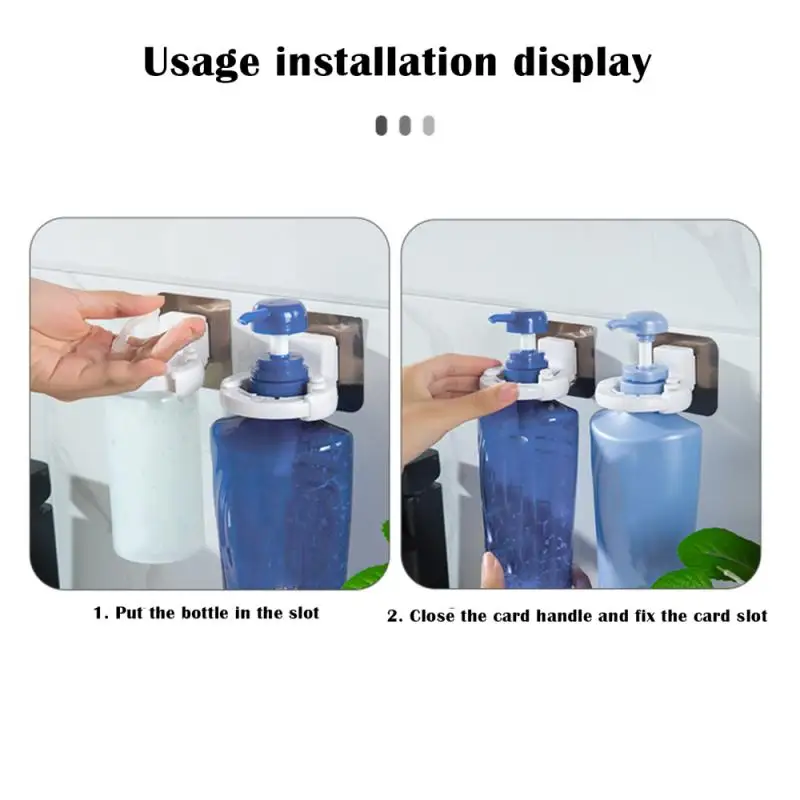 Usage installation display

1. Put the bottle in the slot

2. Close the card handle and fix the card slot