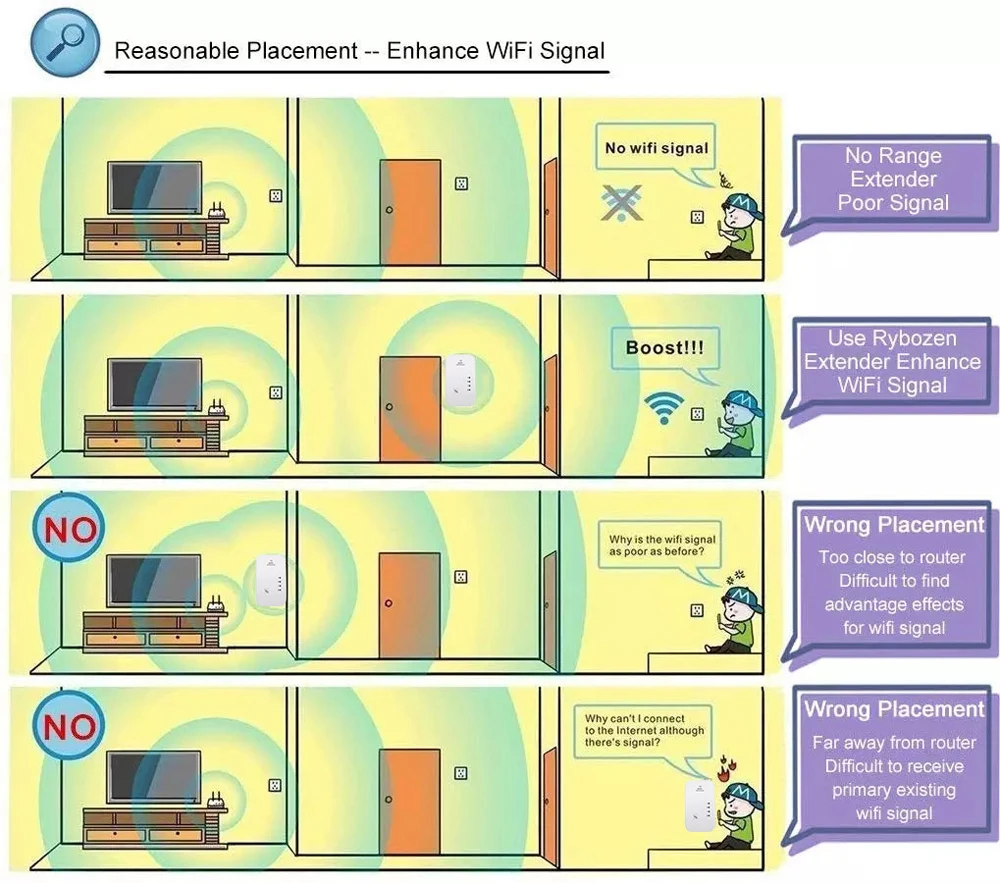 Reasonable Placement -- Enhance WiFi Signal

No wifi signal

No Range Extender Poor Signal

Boost!!!

Use Rybozen Extender Enhance WiFi Signal

NO

Why is the wifi signal as poor as before?

Wrong Placement

Too close to router Difficult to find advantage effects for wifi signal

NO

Why can't I connect to the Internet although there's signal?

Wrong Placement

Far away from router Difficult to receive primary existing wifi signal