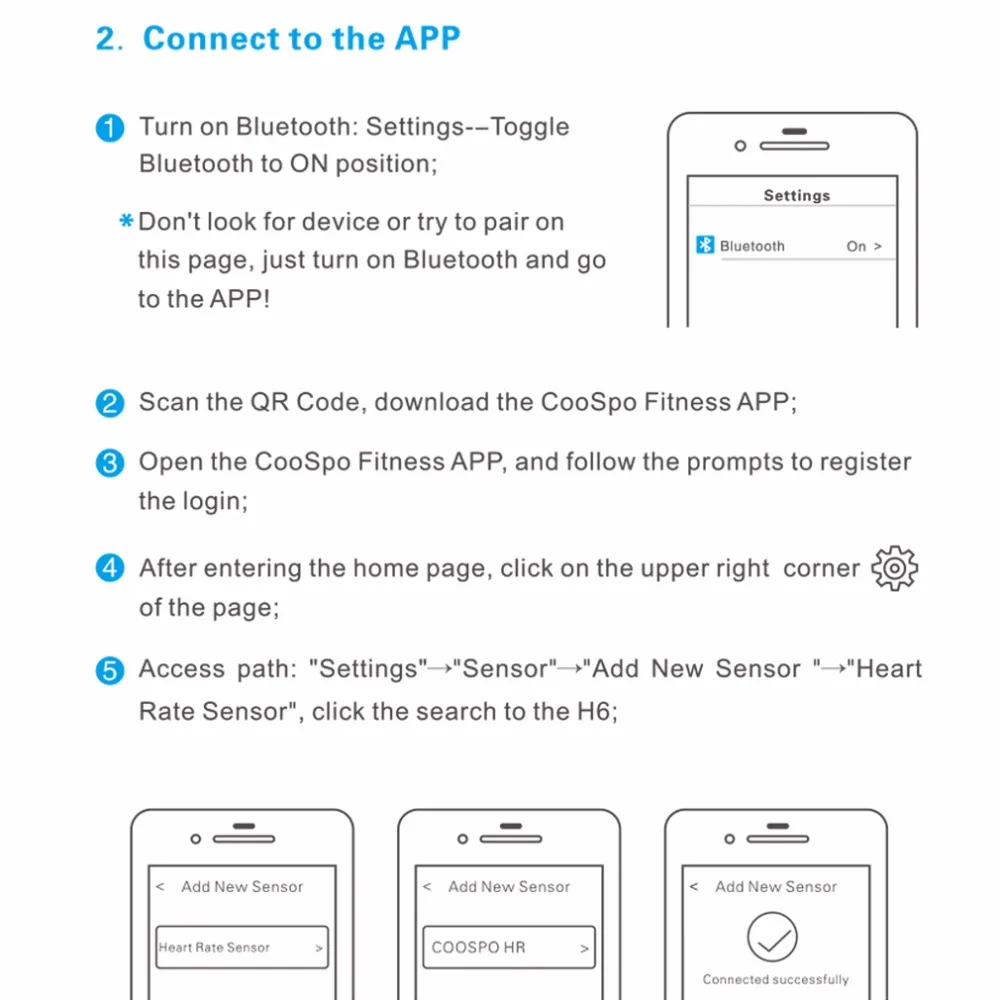 2. Connect to the APP

1 Turn on Bluetooth: Settings--Toggle Bluetooth to ON position;

*Don't look for device or try to pair on this page, just turn on Bluetooth and go to the APP!

Settings

Bluetooth On >

2 Scan the QR Code, download the CooSpo Fitness APP;

3 Open the CooSpo Fitness APP, and follow the prompts to register the login;

4 After entering the home page, click on the upper right corner of the page;

5 Access path: "Settings"→"Sensor"→"Add New Sensor "→"Heart Rate Sensor", click the search to the H6;

< Add New Sensor

Heart Rate Sensor >

< Add New Sensor

COOSPO HR >

< Add New Sensor

Connected successfully