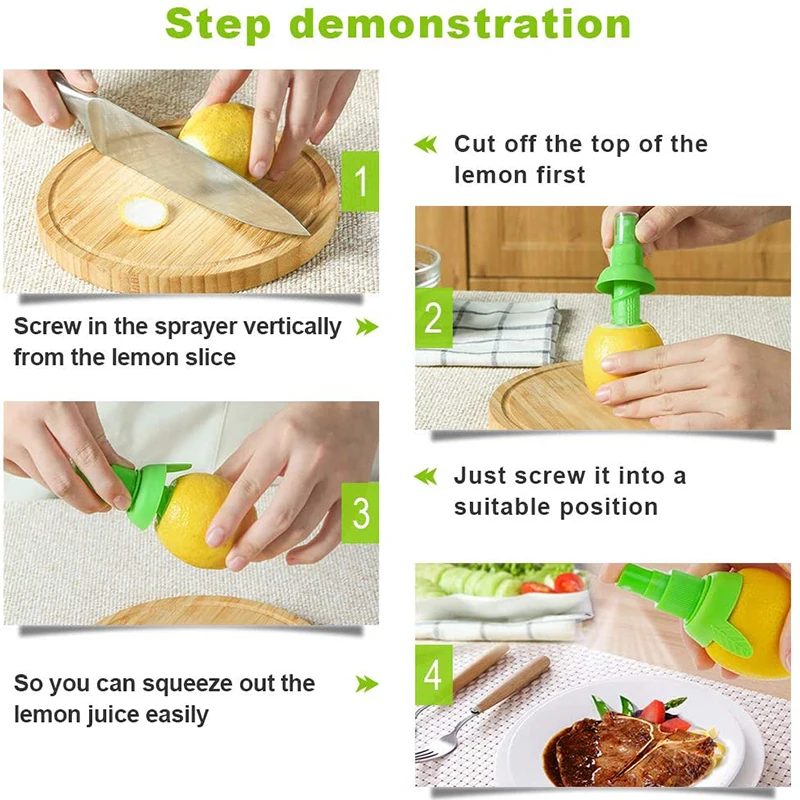 Step demonstration

1

Cut off the top of the lemon first

Screw in the sprayer vertically from the lemon slice

2

3

Just screw it into a suitable position

So you can squeeze out the lemon juice easily

4