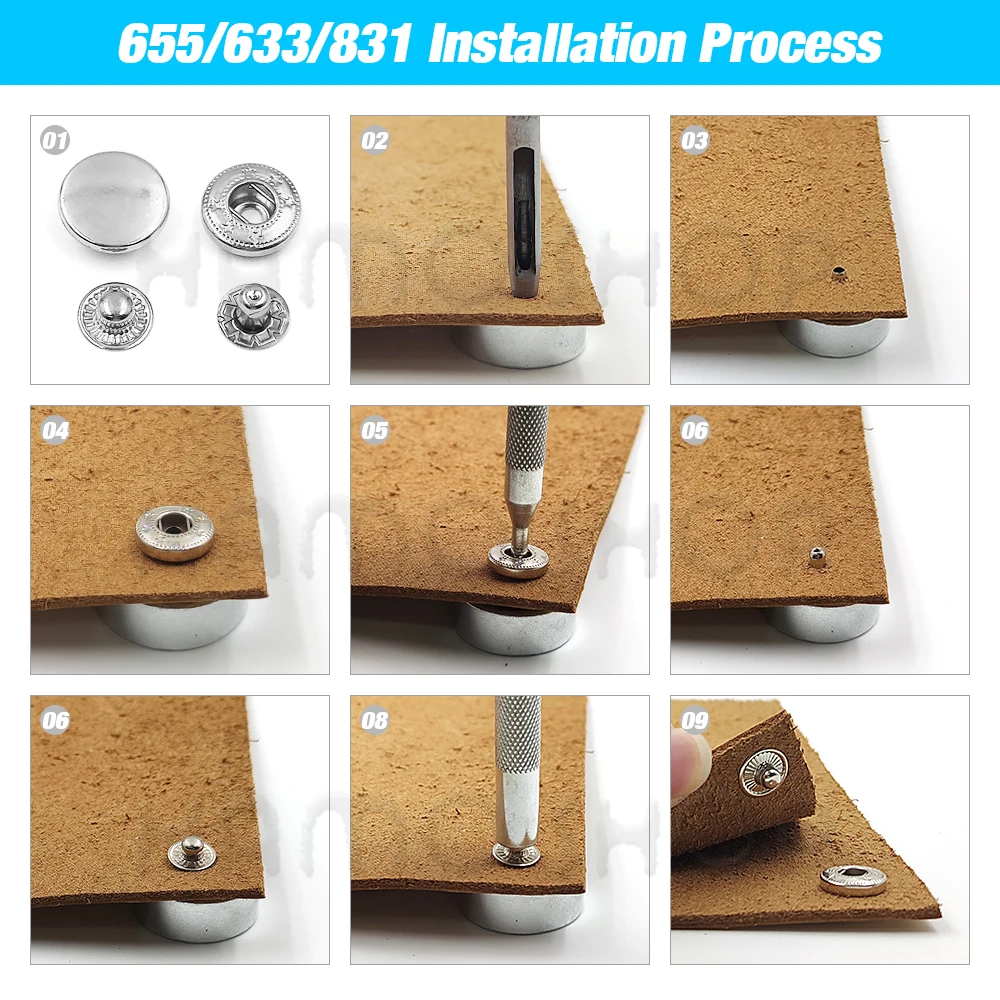 655/633/831 Installation Process

01

02

03

04

05

06

06

08

09