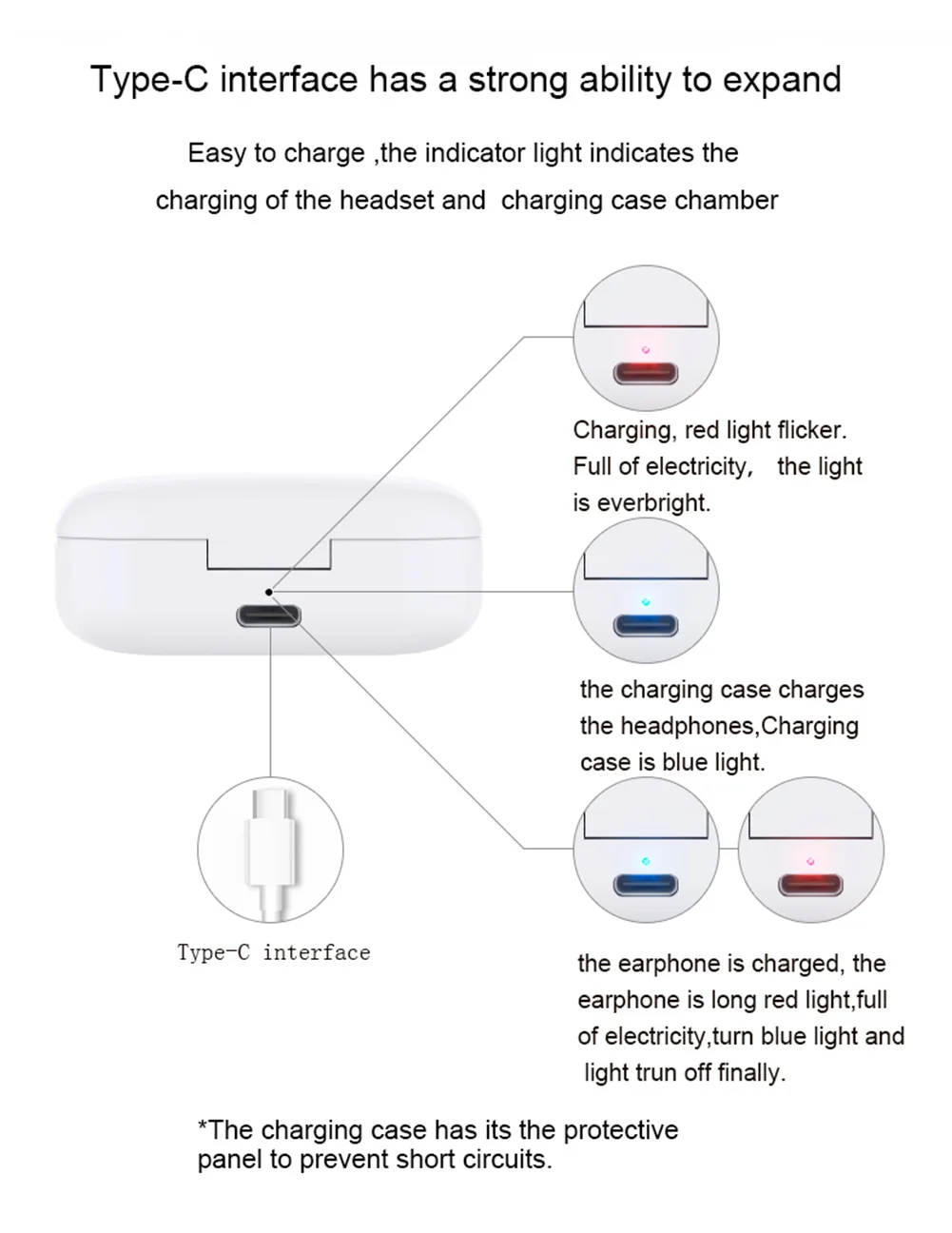 Type-C interface has a strong ability to expand

Easy to charge ,the indicator light indicates the charging of the headset and charging case chamber

Charging, red light flicker. Full of electricity, the light is everbright.

the charging case charges the headphones,Charging case is blue light.

Type-C interface

the earphone is charged, the earphone is long red light,full of electricity,turn blue light and light trun off finally.

*The charging case has its the protective panel to prevent short circuits.