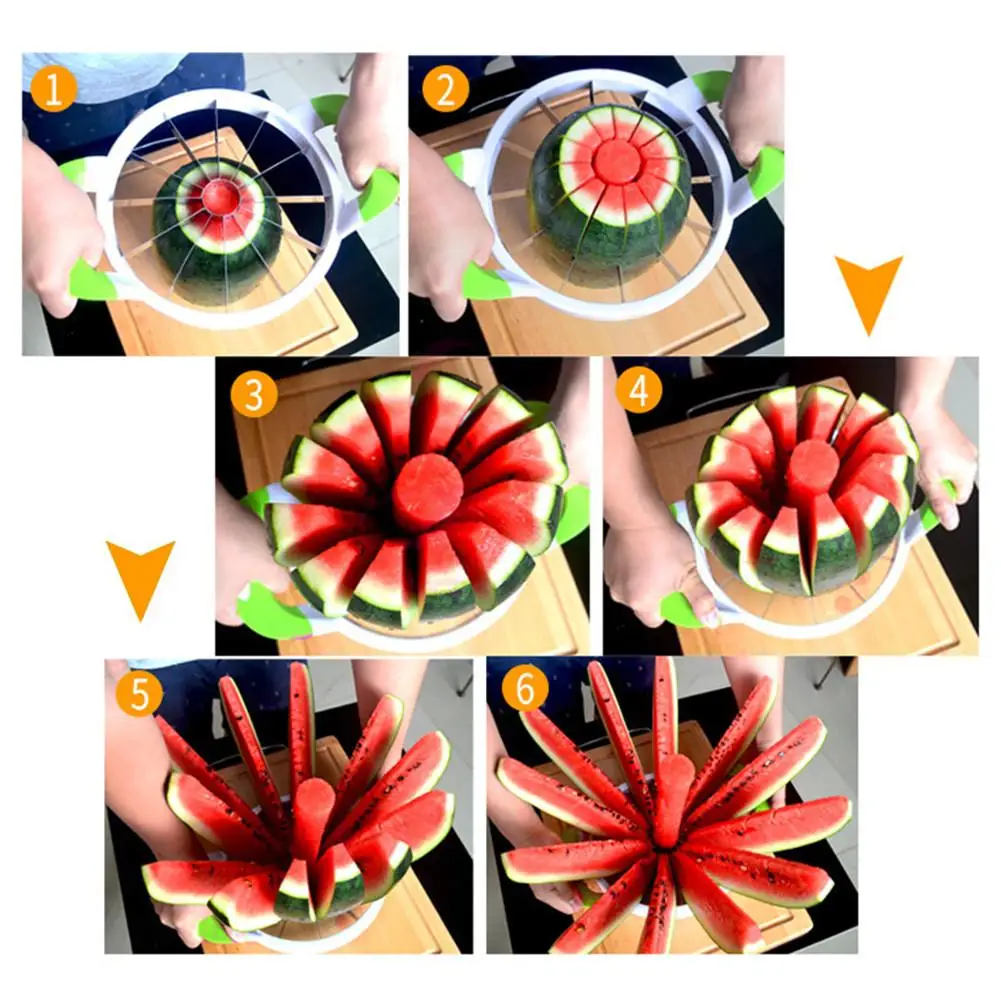 1
2
3
4
5
6