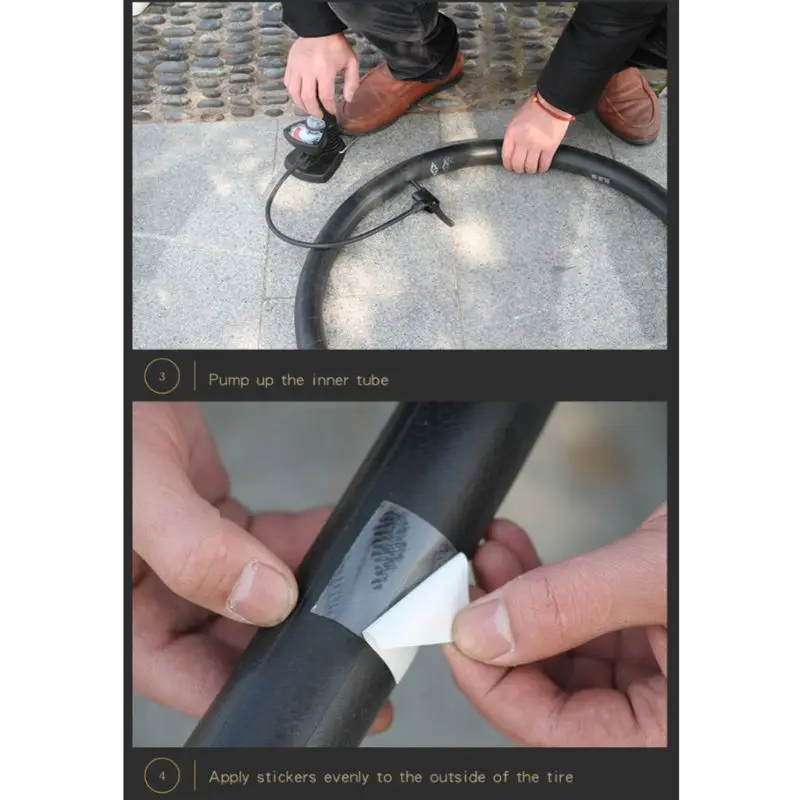 3

Pump up the inner tube

4

Apply stickers evenly to the outside of the tire