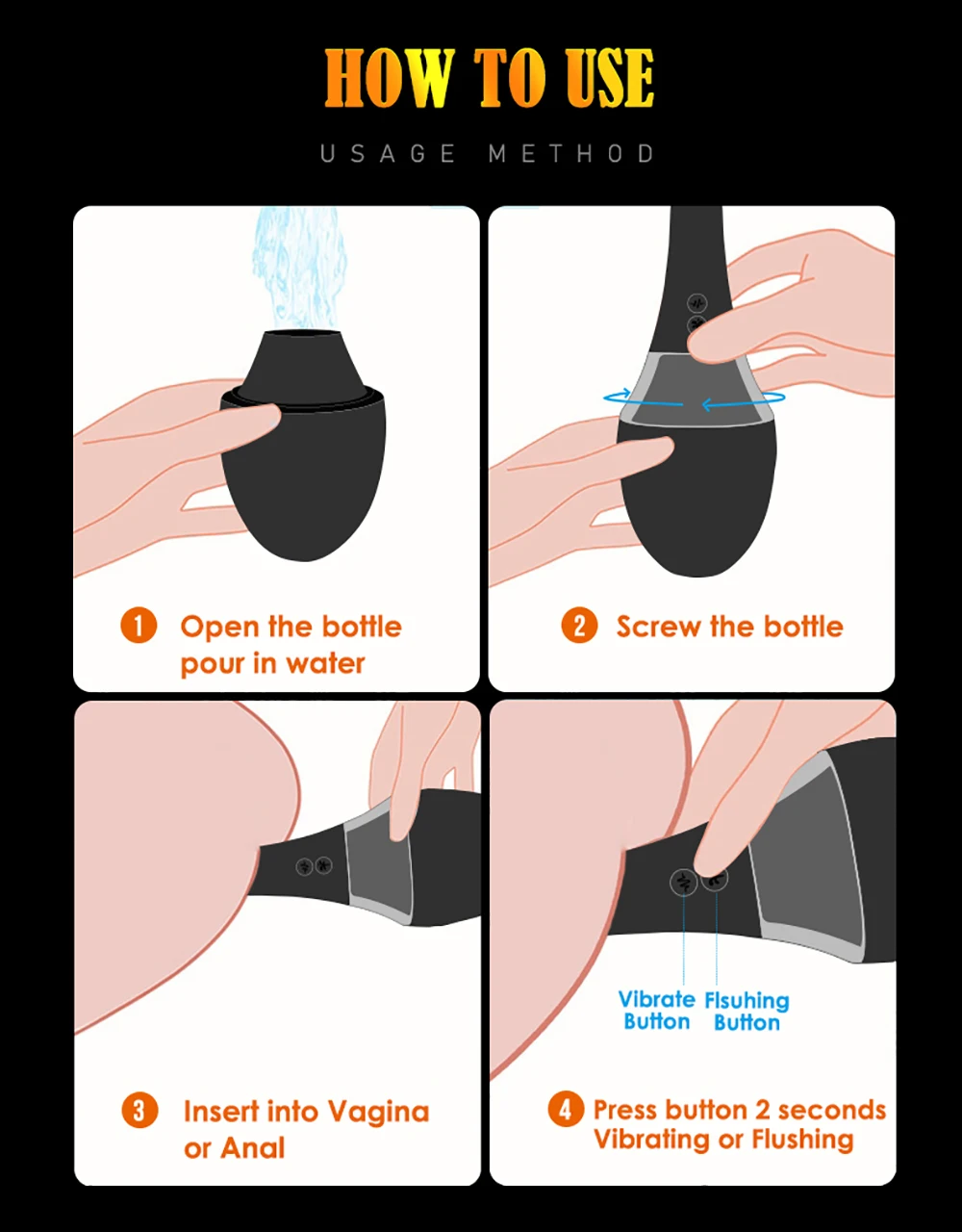 HOW TO USE

USAGE METHOD

1 Open the bottle pour in water

2 Screw the bottle

3 Insert into Vagina or Anal

Vibrate Button

Flsuhing Button

4 Press button 2 seconds Vibrating or Flushing