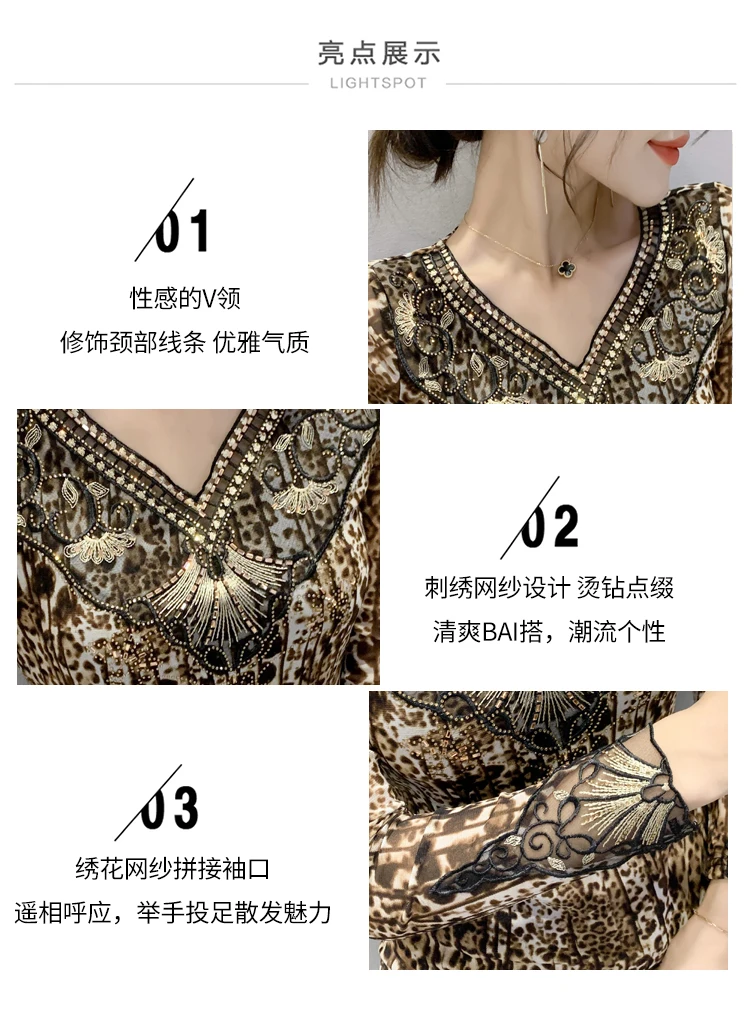 亮点展示
LIGHTSPOT

01
性感的V领
修饰颈部线条 优雅气质

02
刺绣网纱设计 烫钻点缀
清爽BAI搭，潮流个性

03
绣花网纱拼接袖口
遥相呼应，举手投足散发魅力