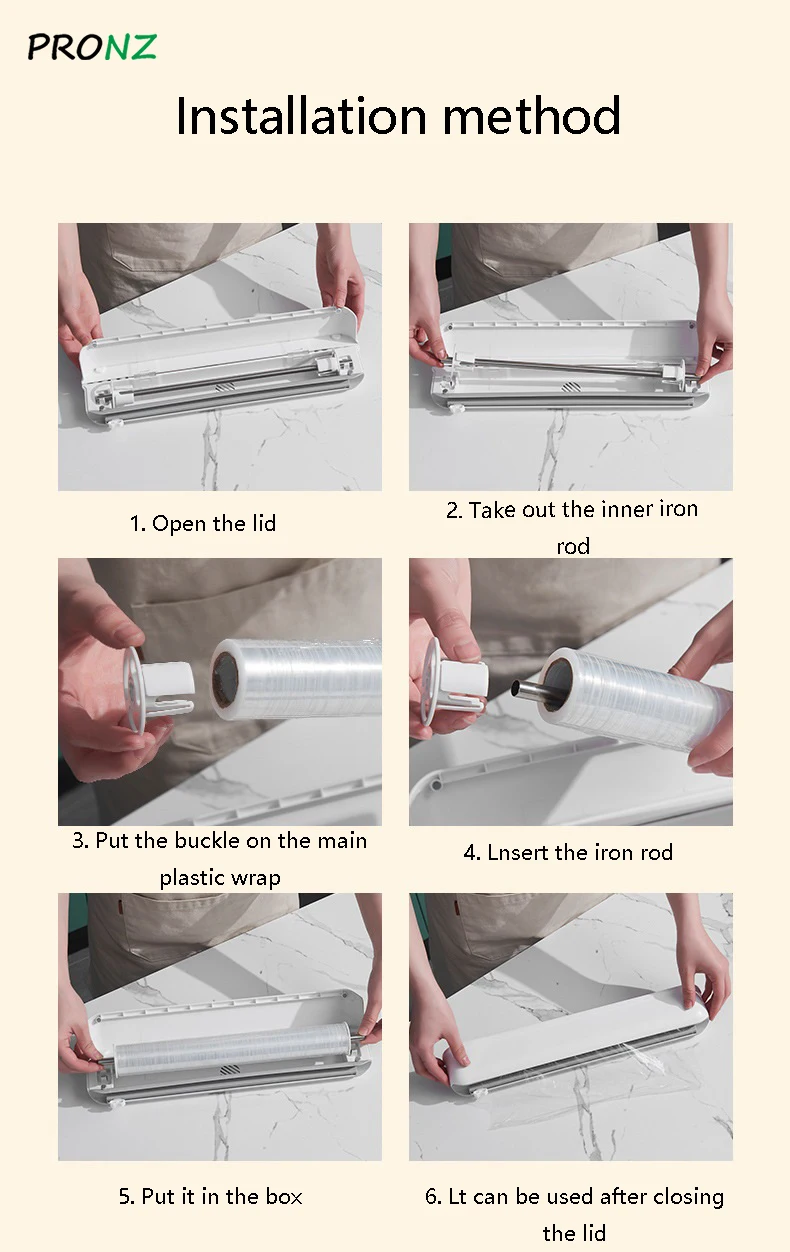 PRONZ

Installation method

1. Open the lid

2. Take out the inner iron rod

3. Put the buckle on the main plastic wrap

4. Lnsert the iron rod

5. Put it in the box

6. Lt can be used after closing the lid