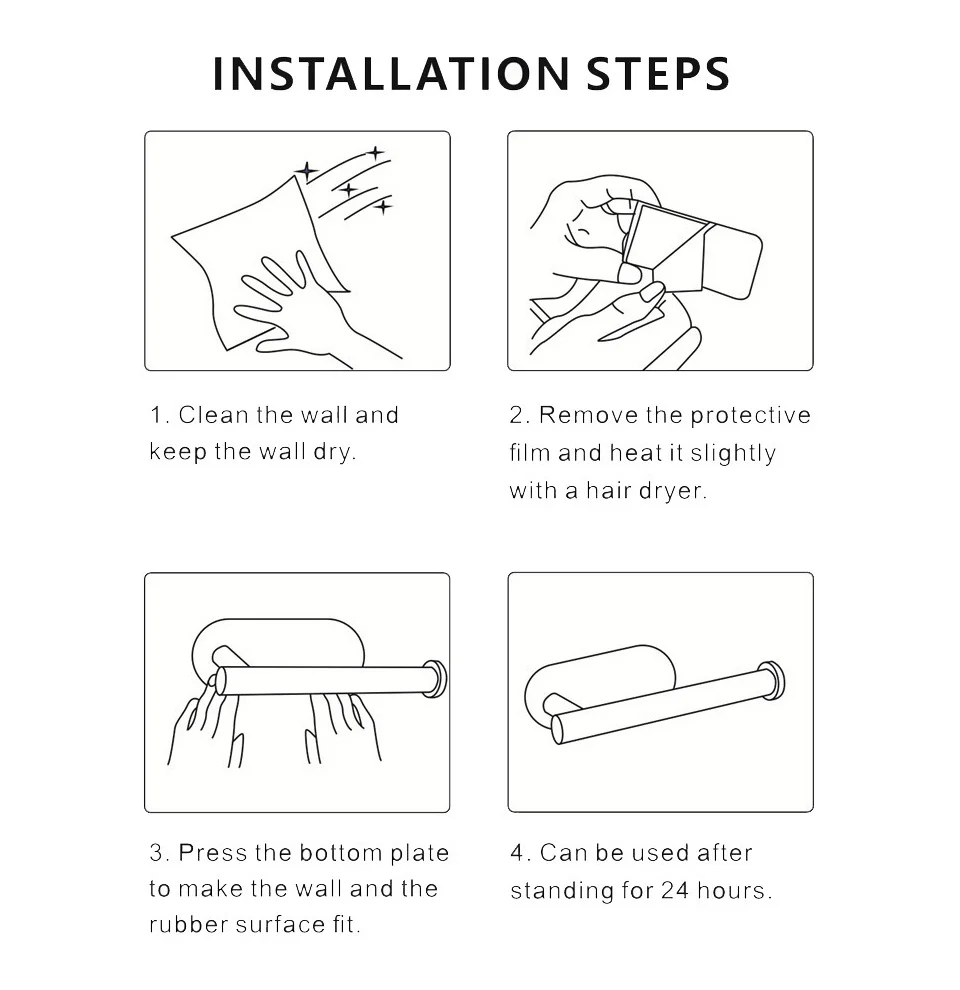 INSTALLATION STEPS

1. Clean the wall and keep the wall dry.

2. Remove the protective film and heat it slightly with a hair dryer.

3. Press the bottom plate to make the wall and the rubber surface fit.

4. Can be used after standing for 24 hours.