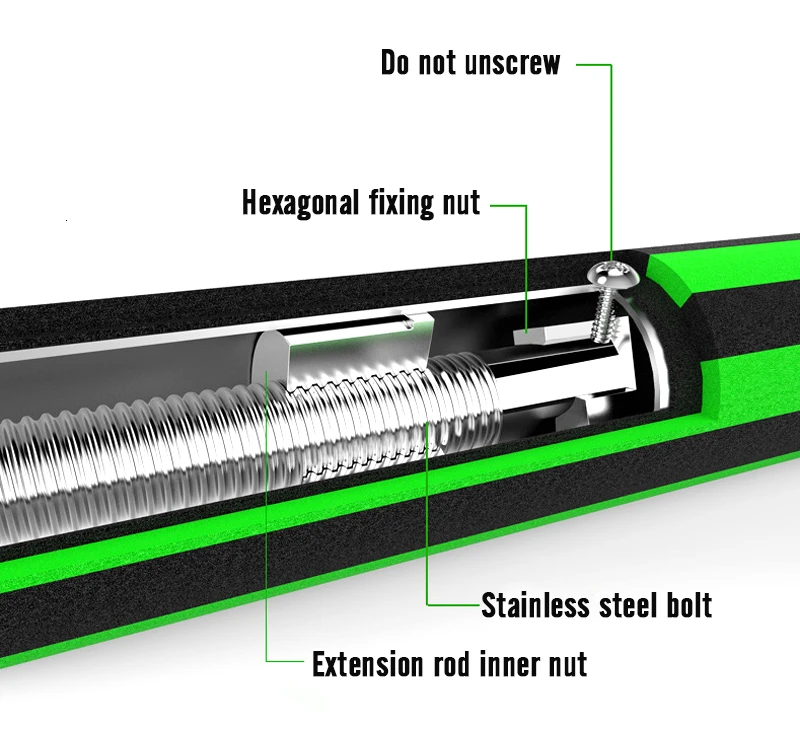 Do not unscrew

Hexagonal fixing nut

Stainless steel bolt

Extension rod inner nut