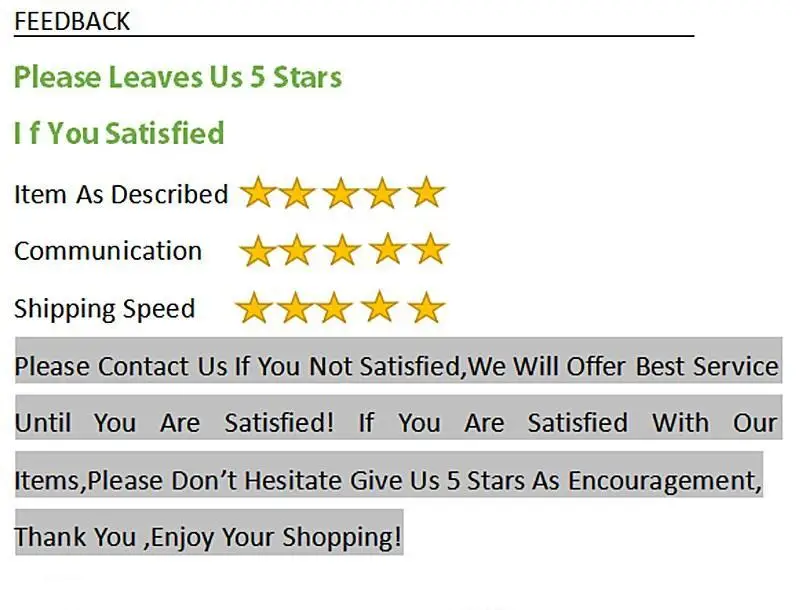 FEEDBACK

Please Leaves Us 5 Stars

I f You Satisfied

Item As Described

Communication

Shipping Speed

Please Contact Us If You Not Satisfied,We Will Offer Best Service Until You Are Satisfied! If You Are Satisfied With Our Items,Please Don't Hesitate Give Us 5 Stars As Encouragement, Thank You ,Enjoy Your Shopping!