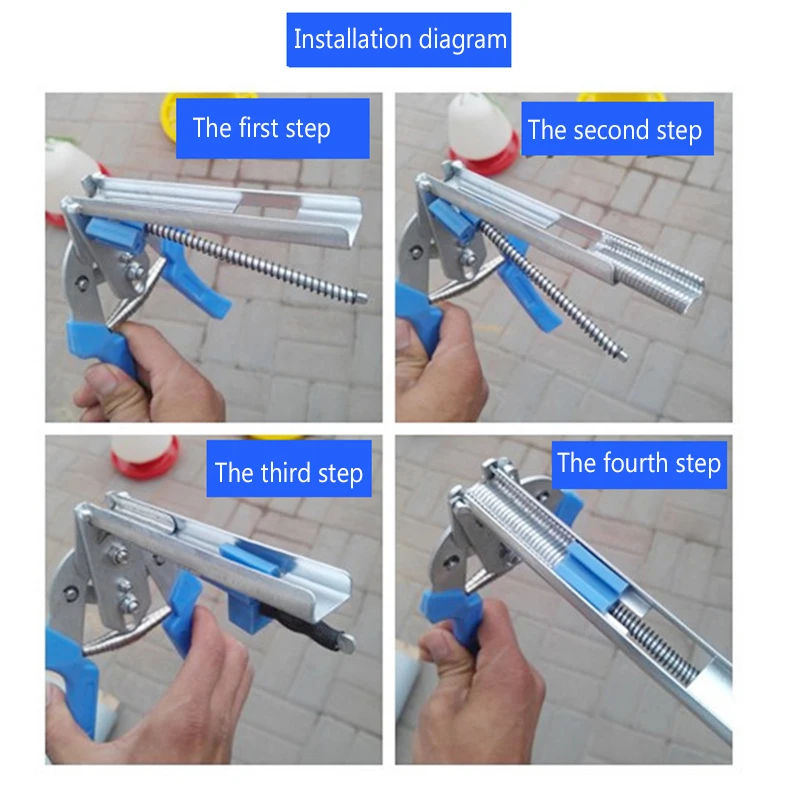 Installation diagram

The first step

The second step

The third step

The fourth step