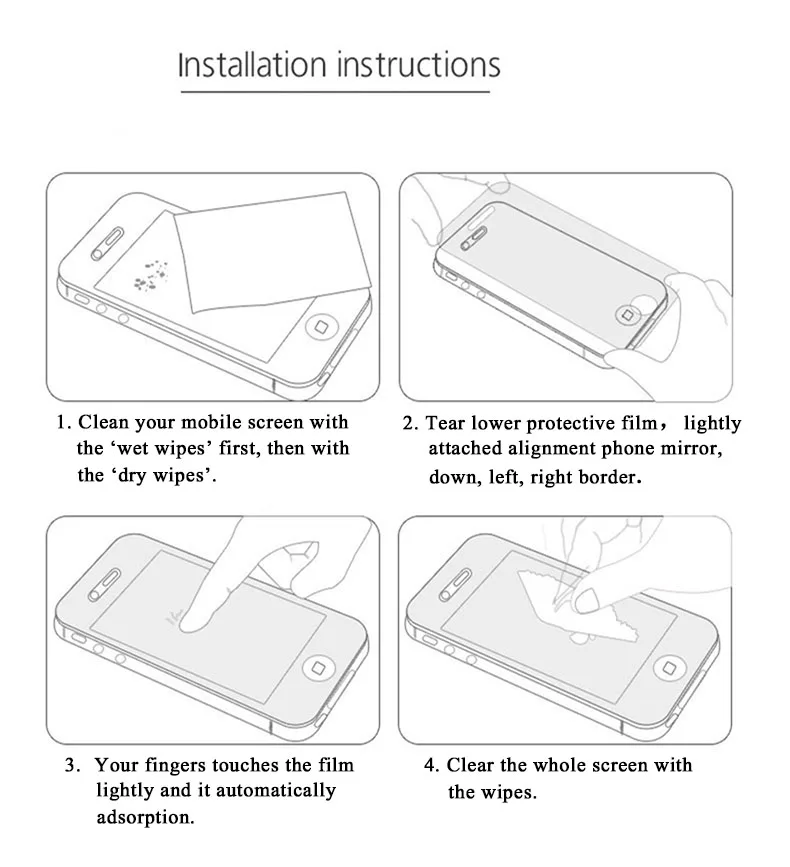 Installation instructions

1. Clean your mobile screen with the ‘wet wipes’ first, then with the ‘dry wipes’.

2. Tear lower protective film， lightly attached alignment phone mirror, down, left, right border.

3. Your fingers touches the film lightly and it automatically adsorption.

4. Clear the whole screen with the wipes.