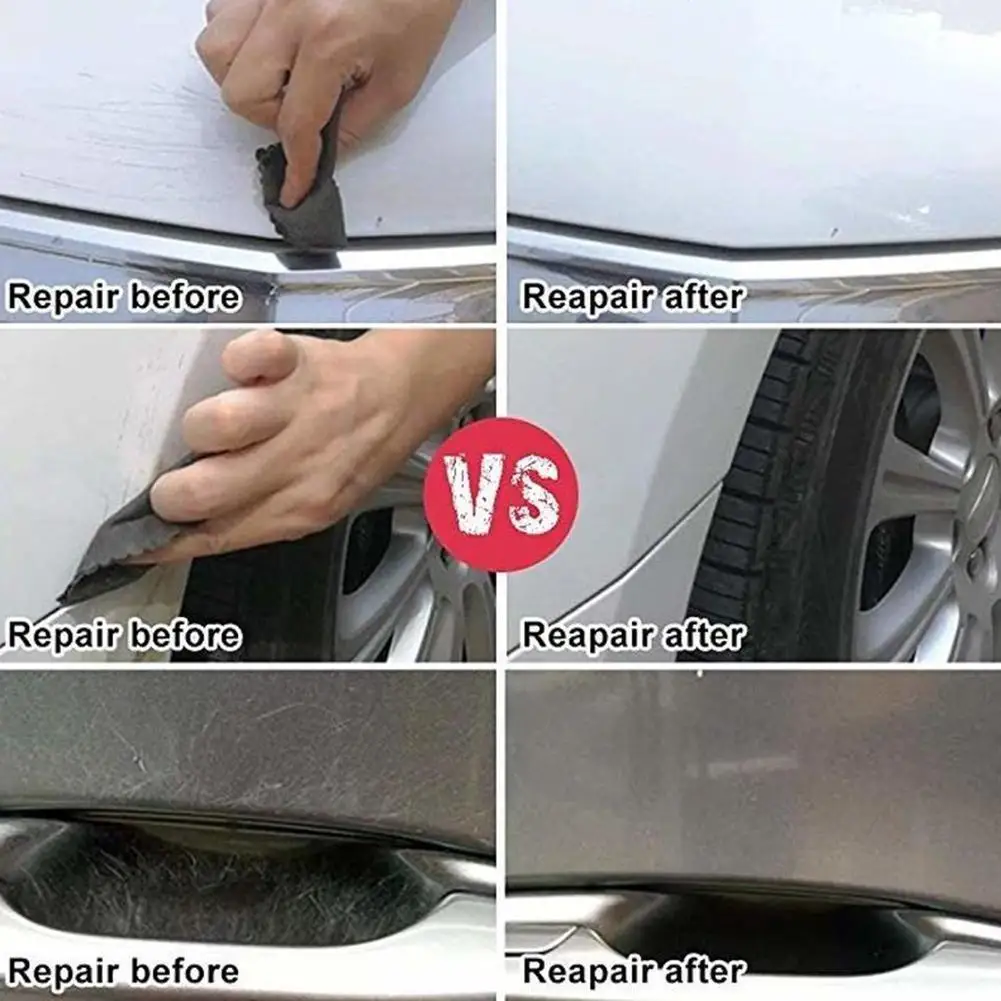 Repair before

Reapair after

VS

Repair before

Reapair after

Repair before

Reapair after