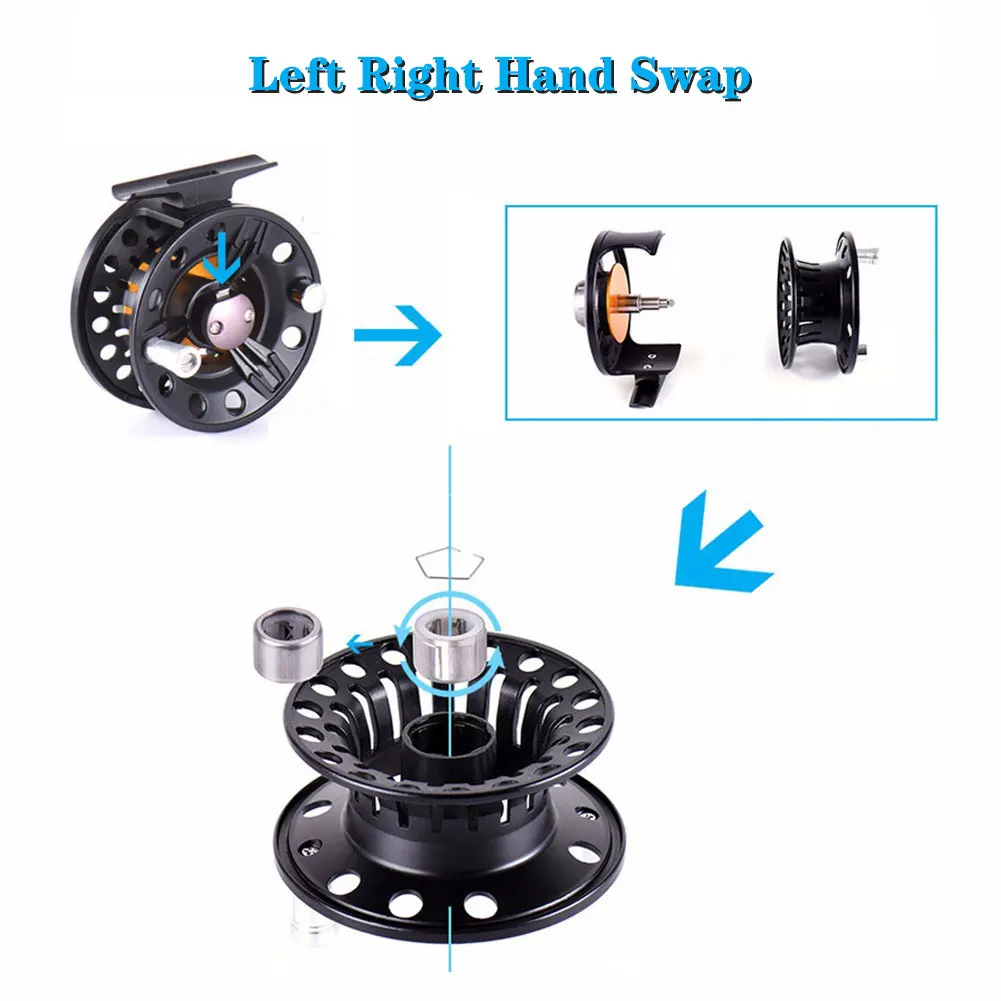 Left Right Hand Swap