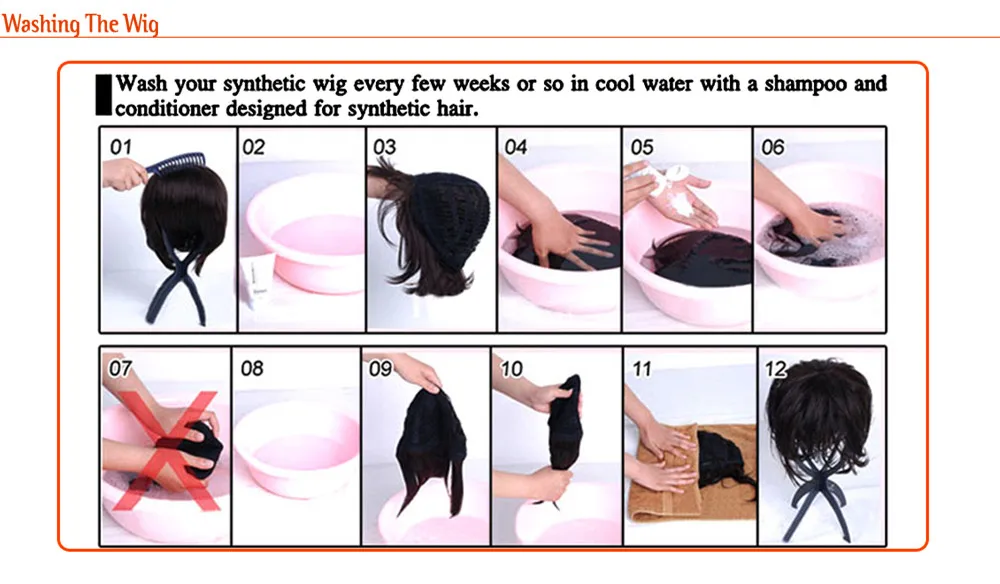 Washing The Wig

Wash your synthetic wig every few weeks or so in cool water with a shampoo and conditioner designed for synthetic hair.

01 02 03 04 05 06

07 08 09 10 11 12