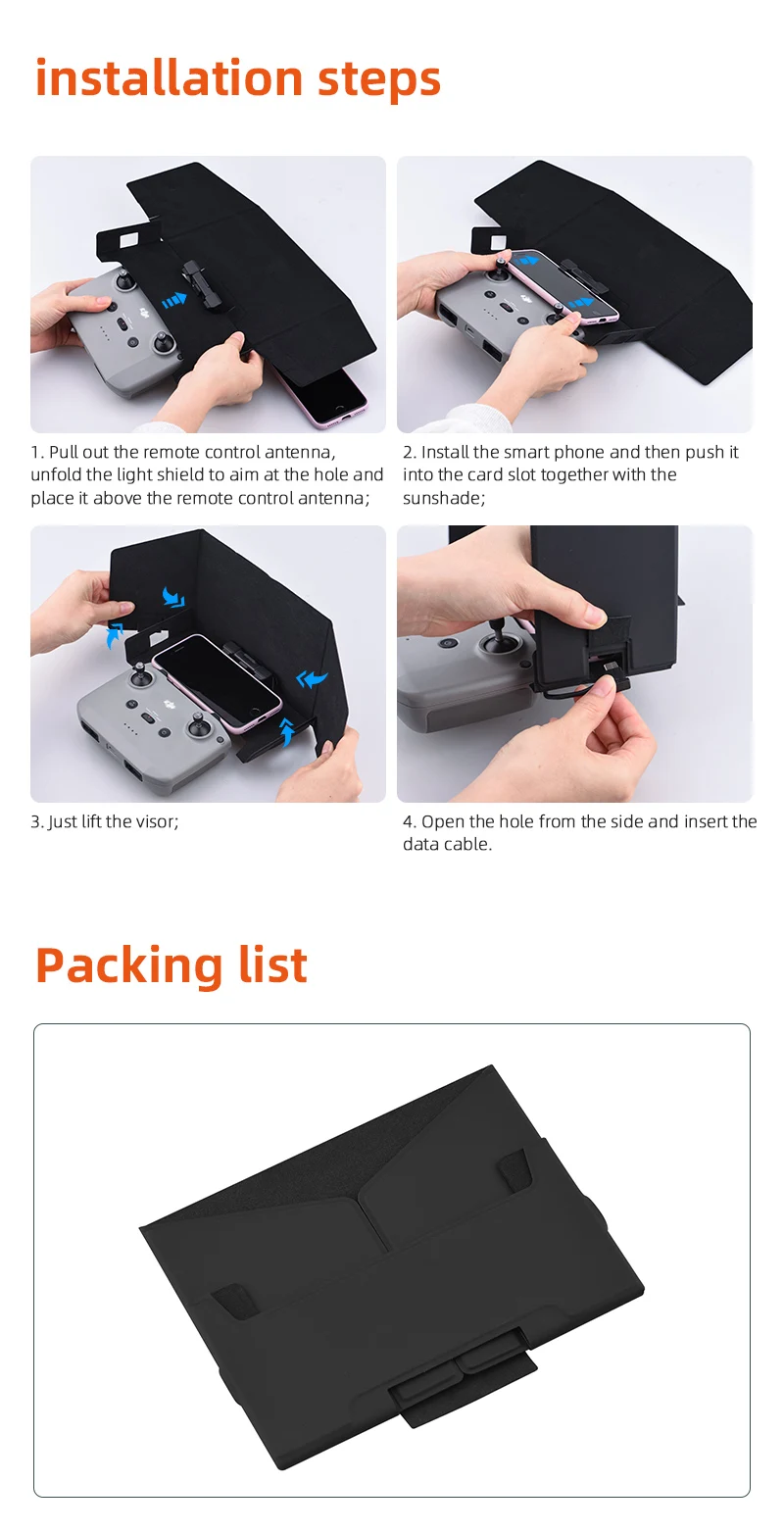 installation steps

1. Pull out the remote control antenna, unfold the light shield to aim at the hole and place it above the remote control antenna;

2. Install the smart phone and then push it into the card slot together with the sunshade;

3. Just lift the visor;

4. Open the hole from the side and insert the data cable.

Packing list