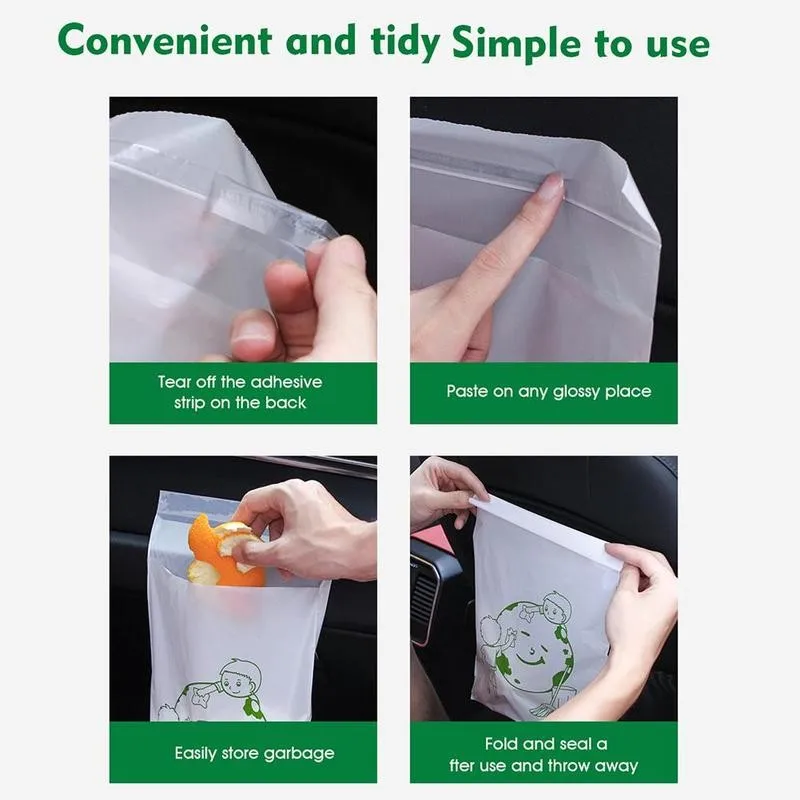 Convenient and tidy Simple to use

Tear off the adhesive strip on the back

Paste on any glossy place

Easily store garbage

Fold and seal a fter use and throw away