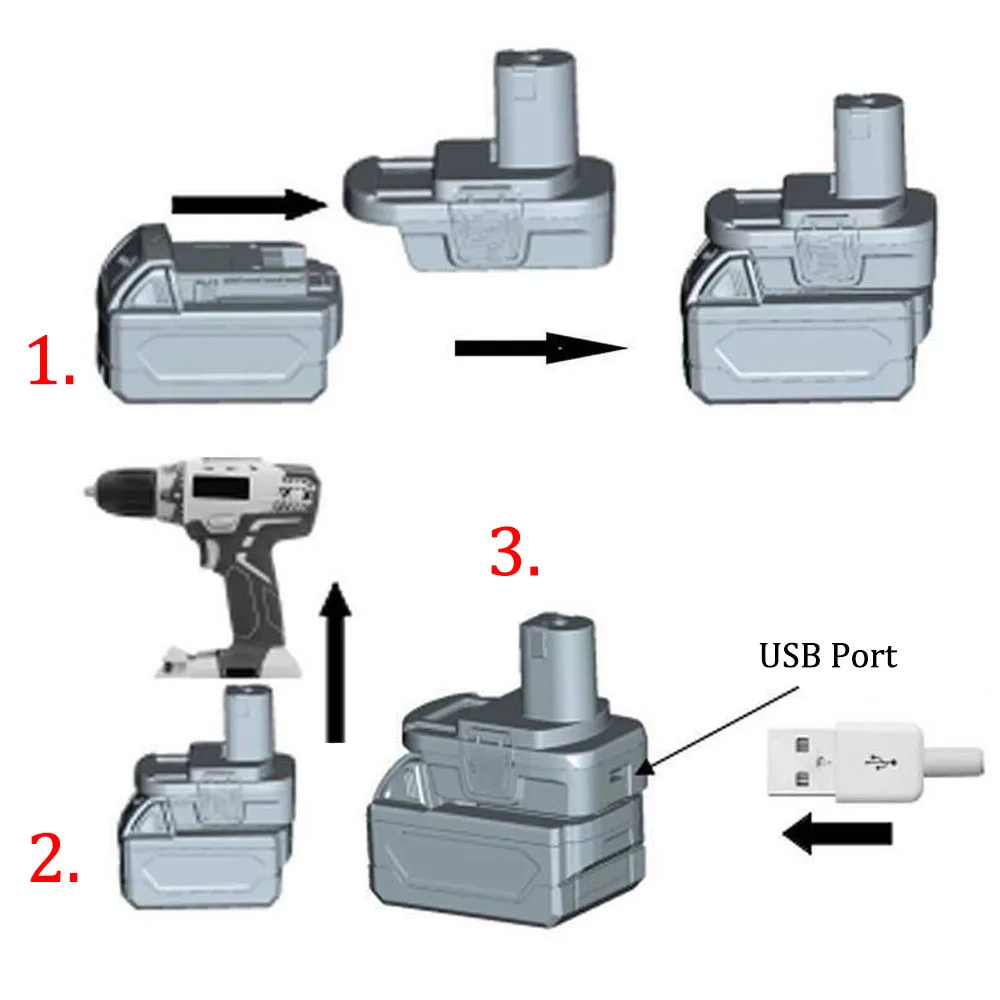 1.

3.

USB Port

2.