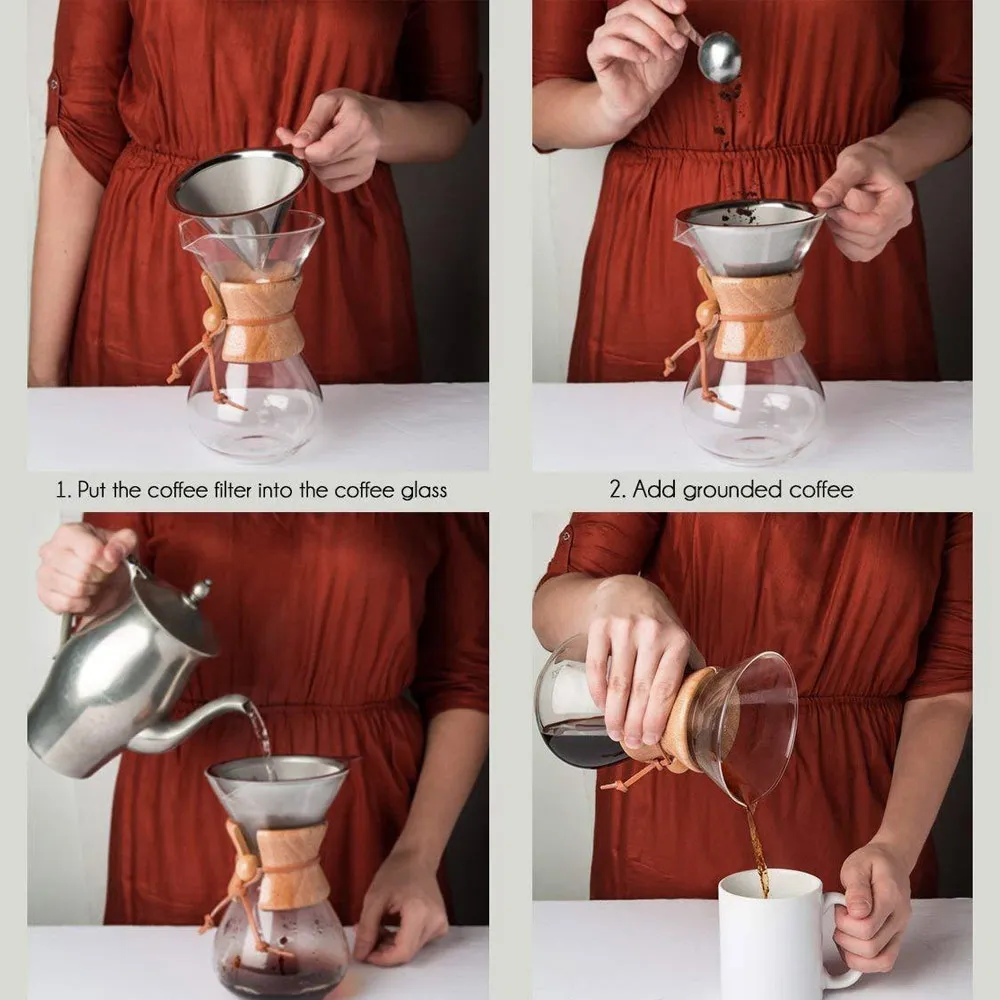 1. Put the coffee filter into the coffee glass

2. Add grounded coffee